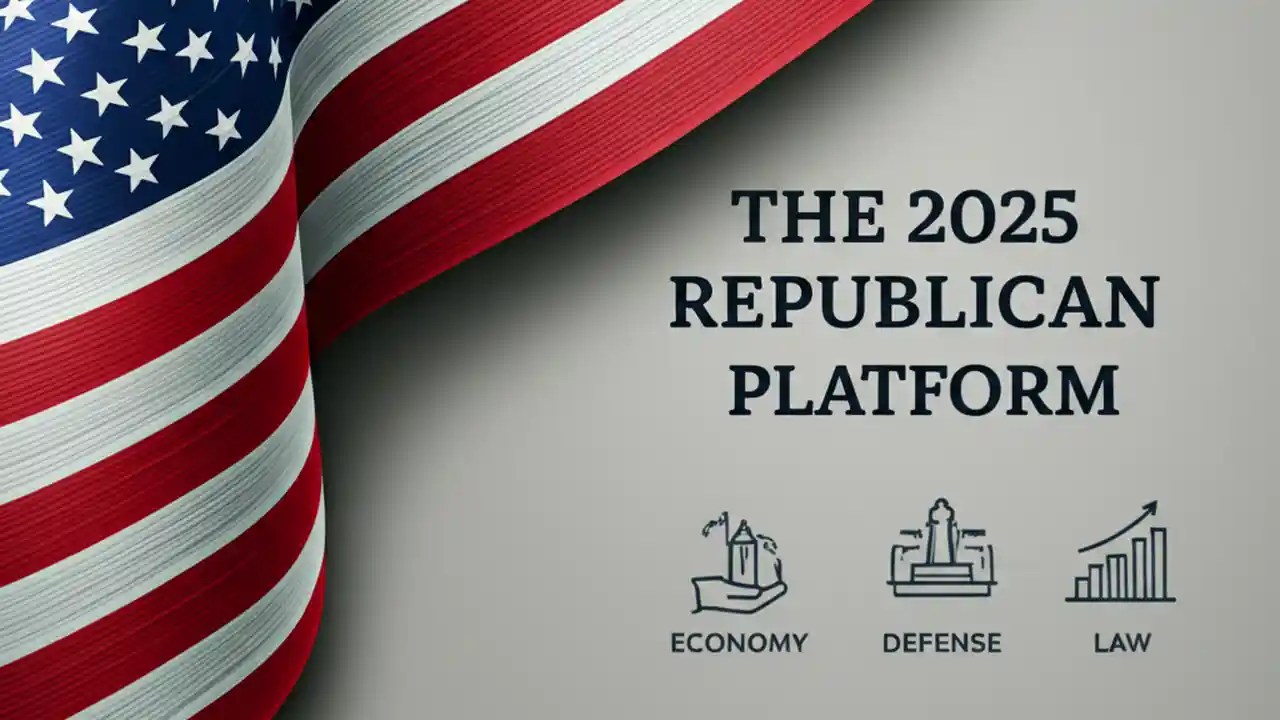 THE 2025
REPUBLICAN
PLATFORM

ECONOMY

DEFENSE

LAW