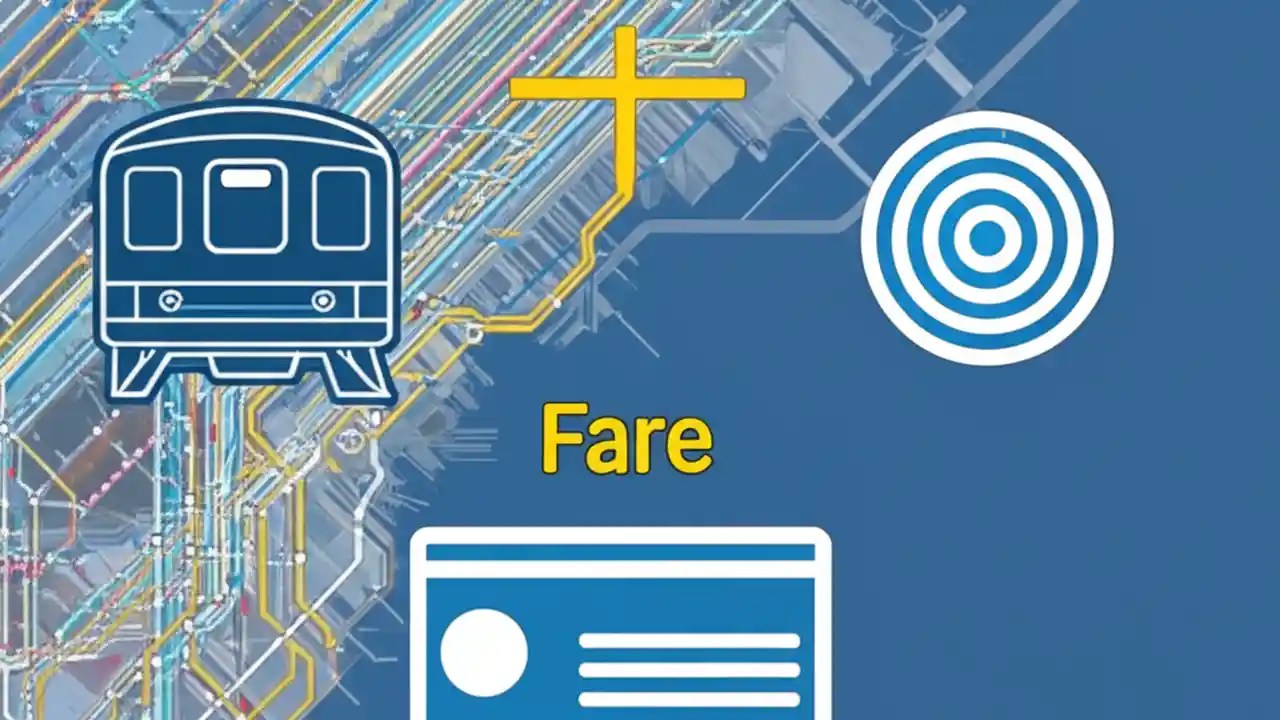 Fare