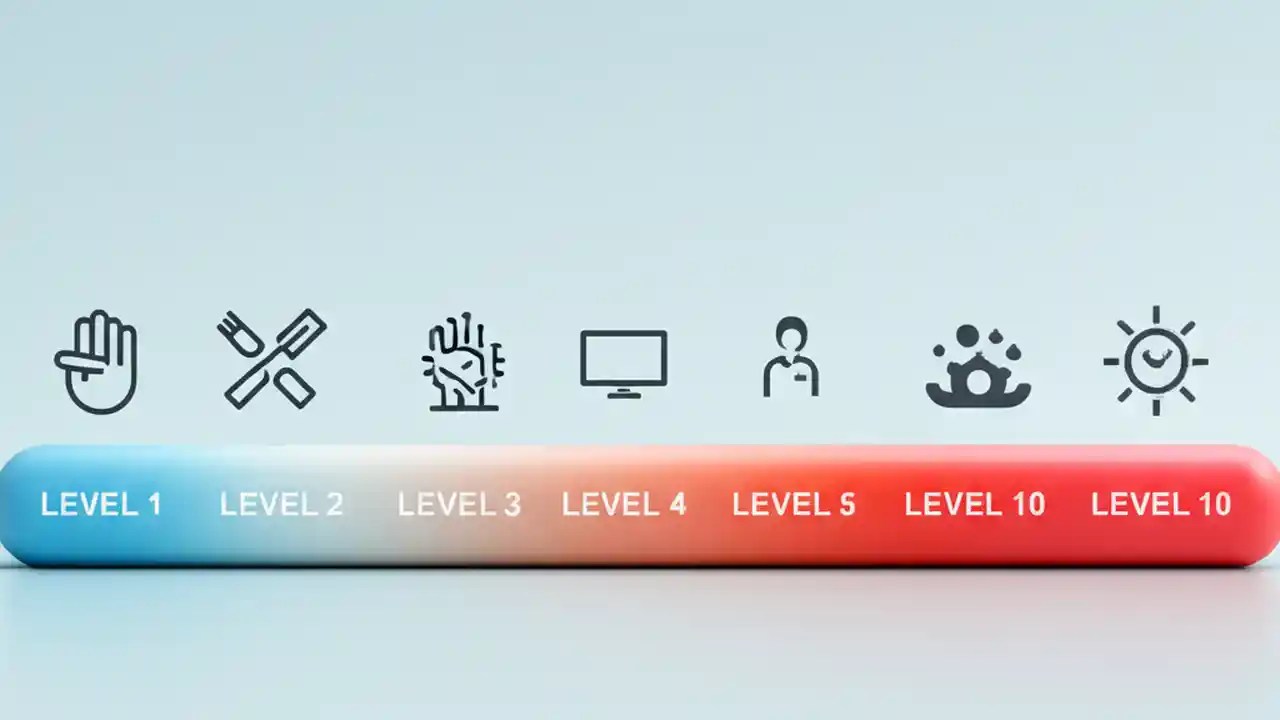 LEVEL 1 LEVEL 2 LEVEL 3 LEVEL 4 LEVEL 5 LEVEL 10 LEVEL 10