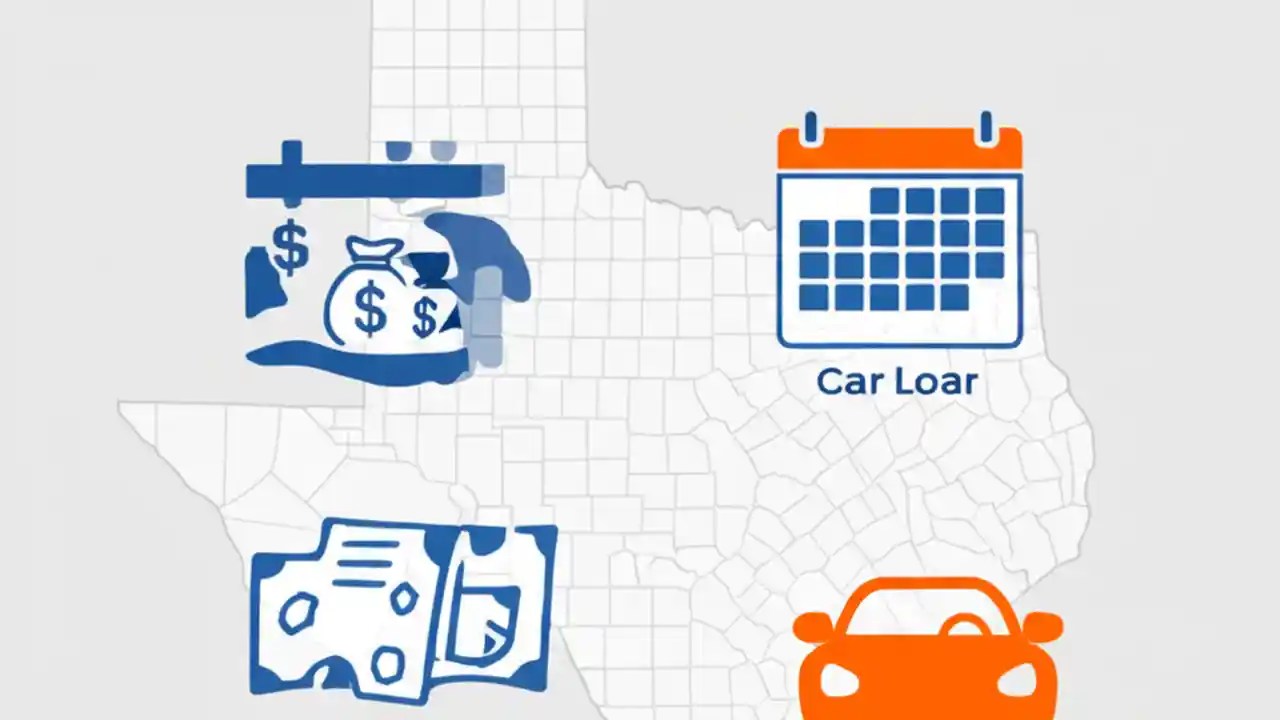 $ $ $

Car Loar