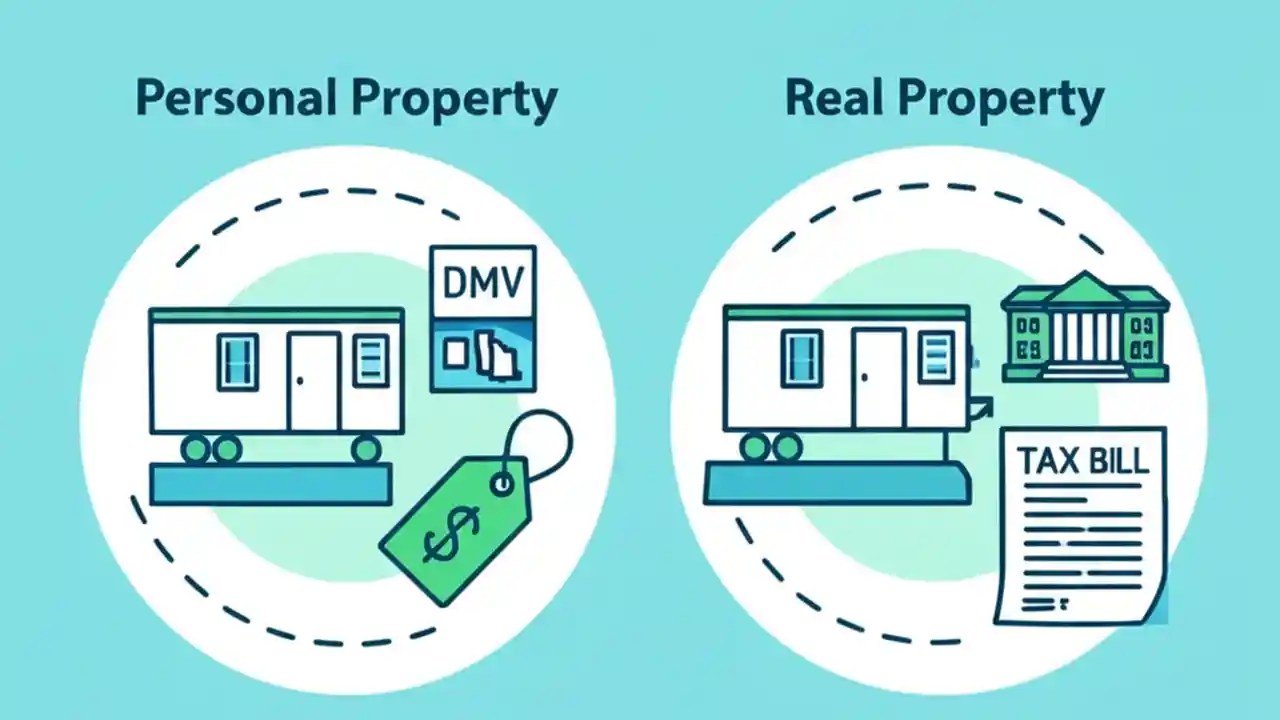 Personal Property

DMV

$

Real Property

TAX BILL