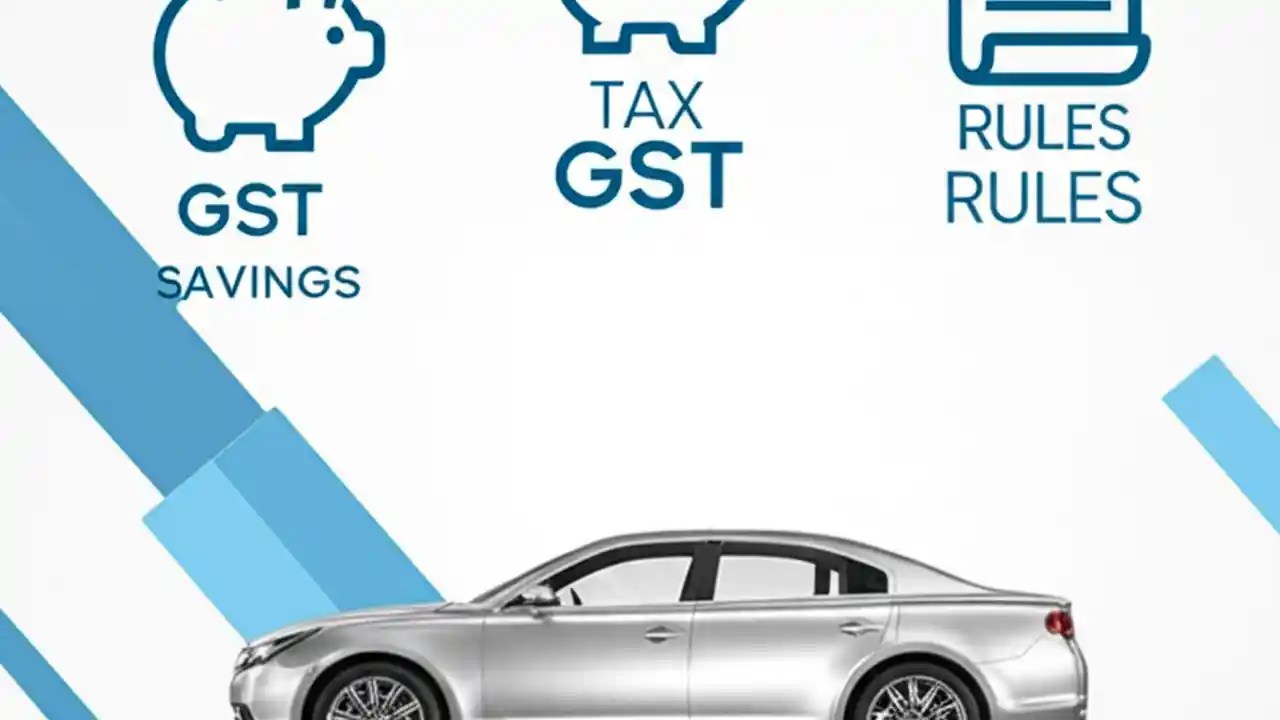 GST
SAVINGS

TAX
GST

RULES
RULES