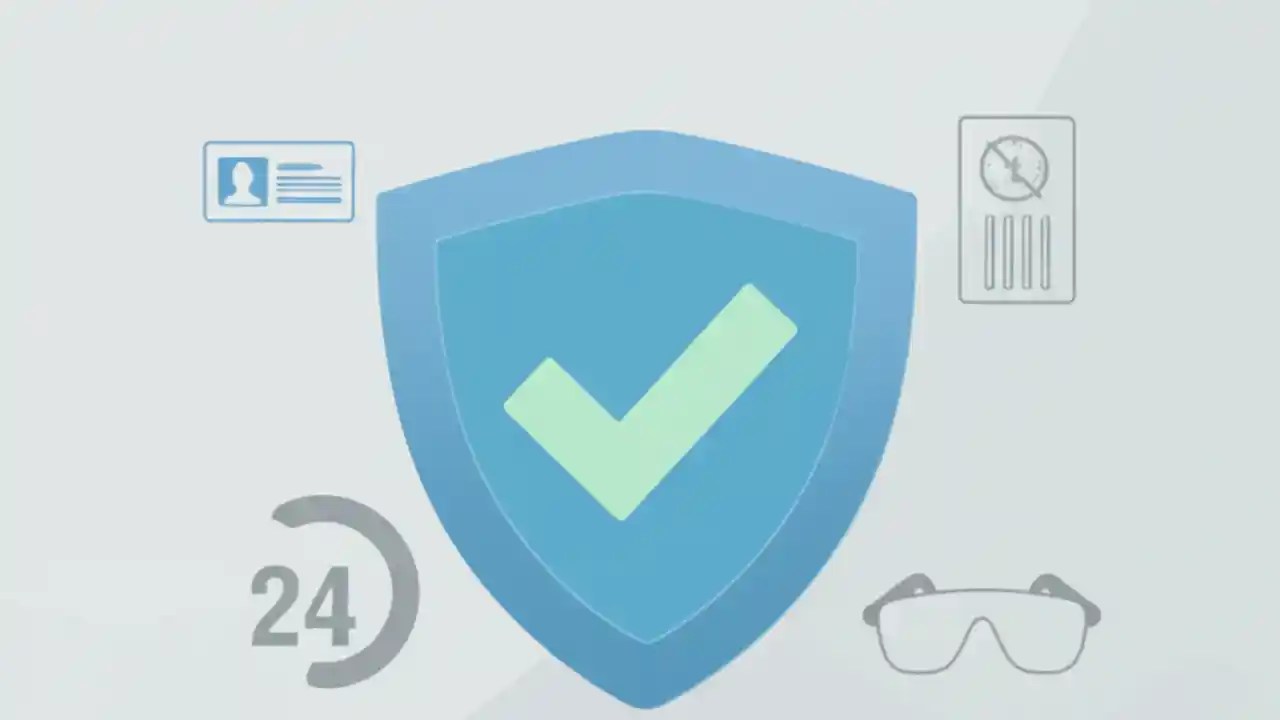 24