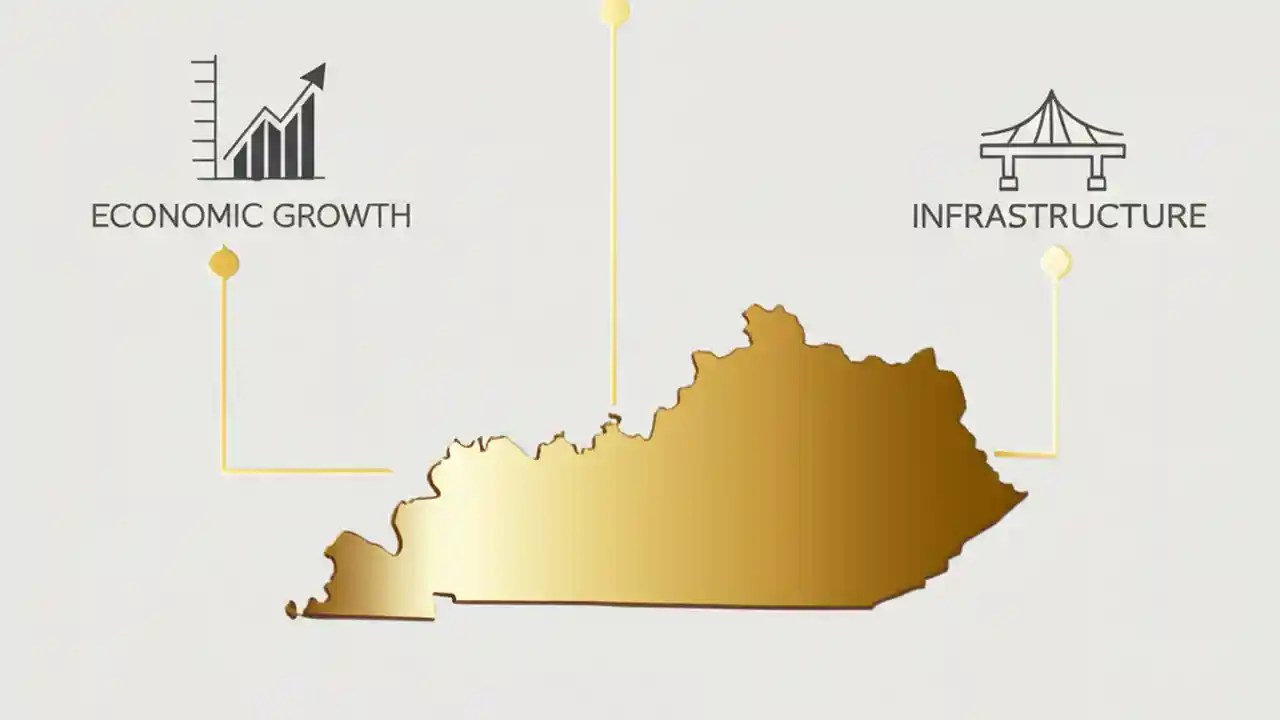 ECONOMIC GROWTH

INFRASTRUCTURE