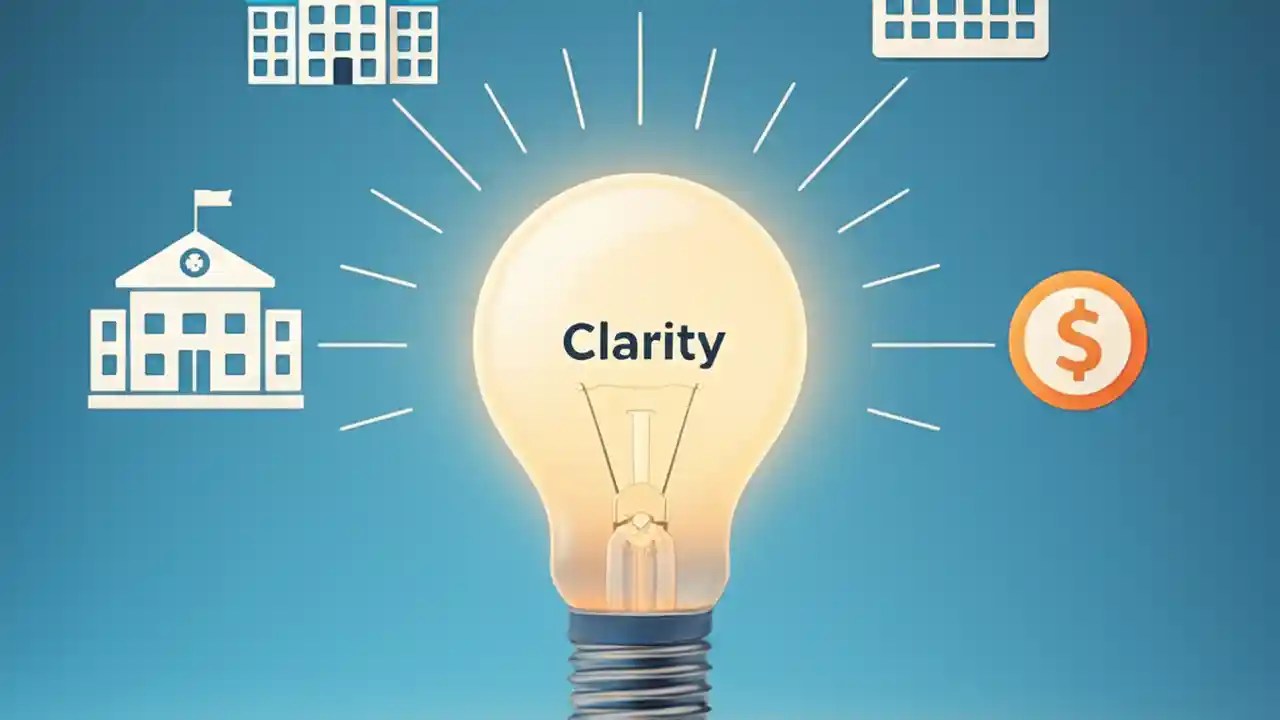 Clarity

$