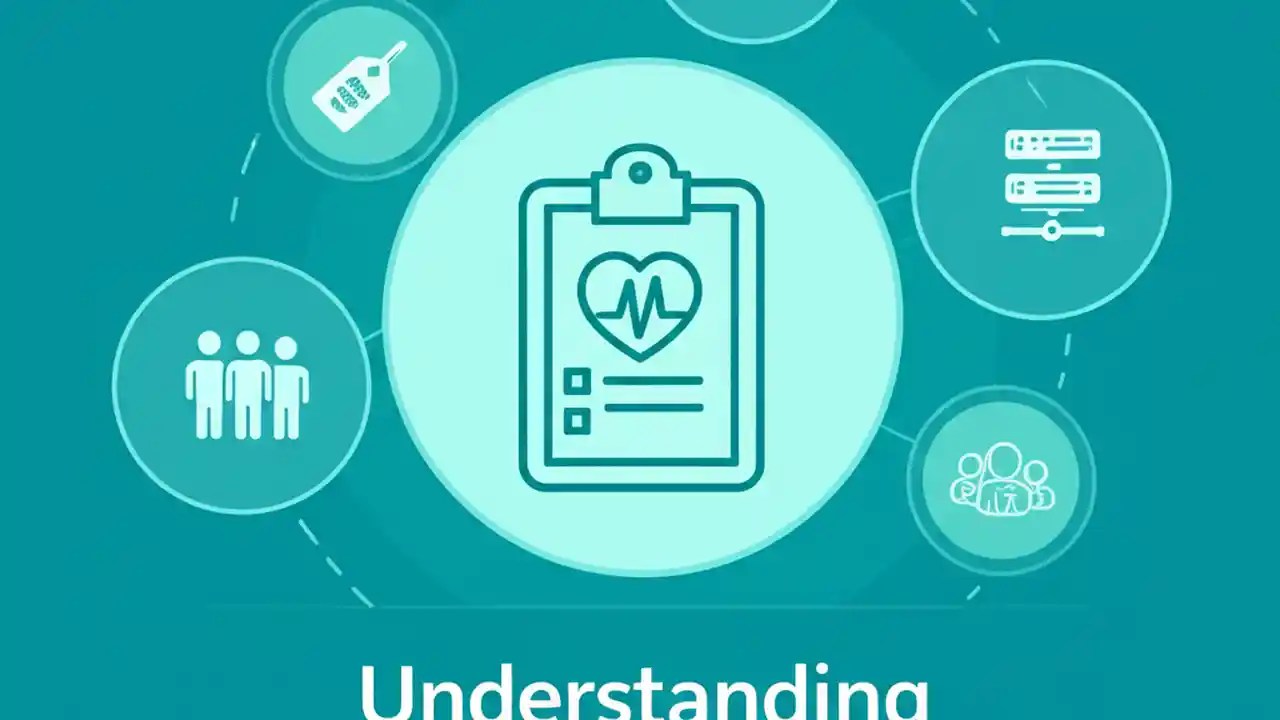 Understanding