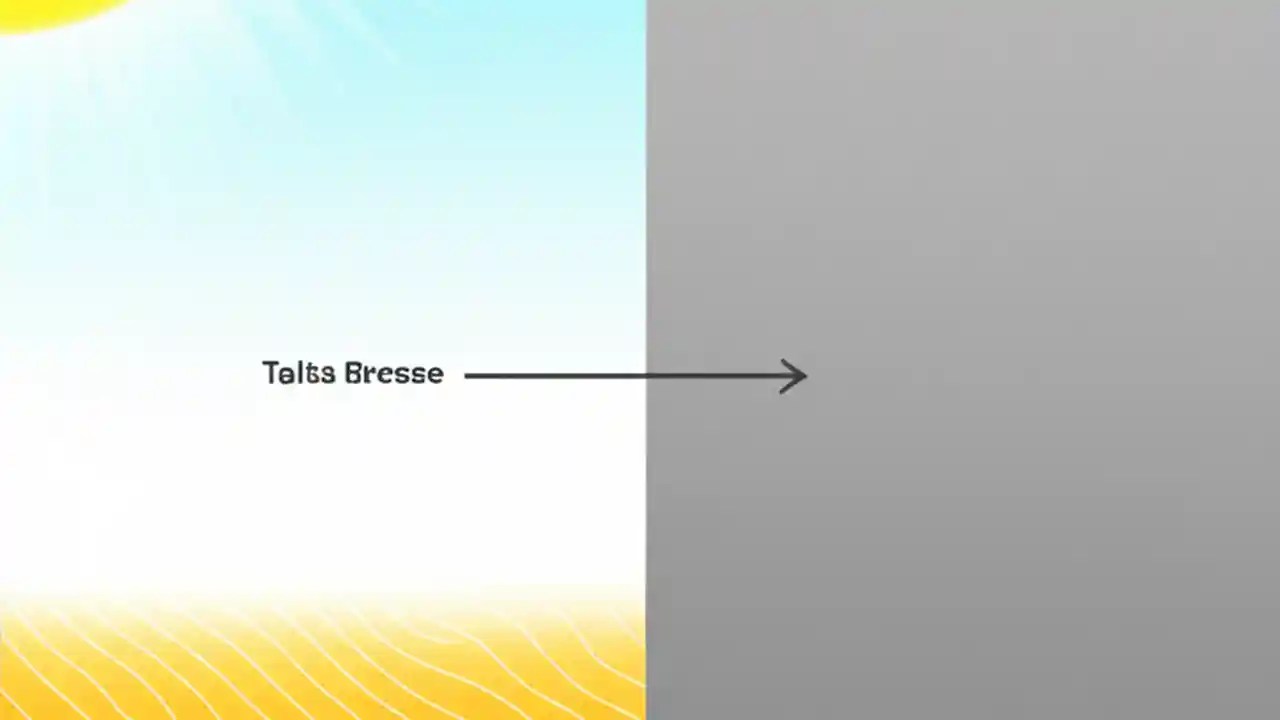 Talts Bresse