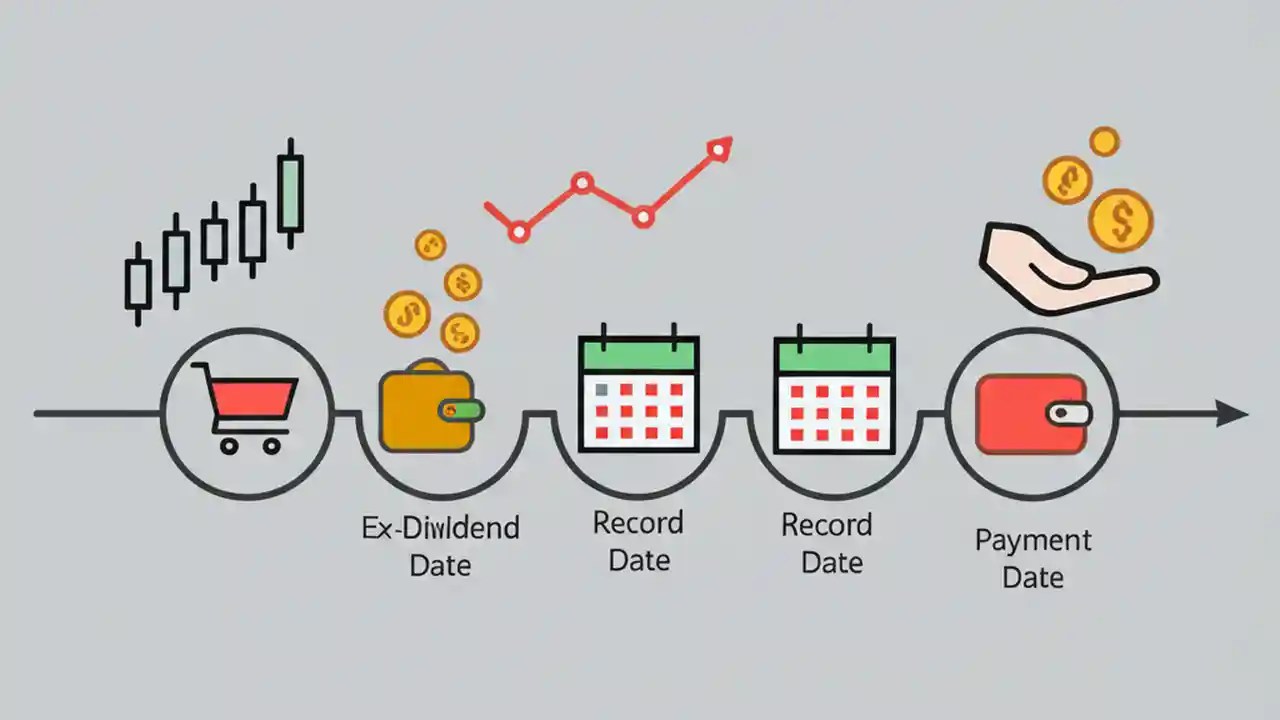 Ex-Diwldend Date

Record Date

Record Date

Payment Date