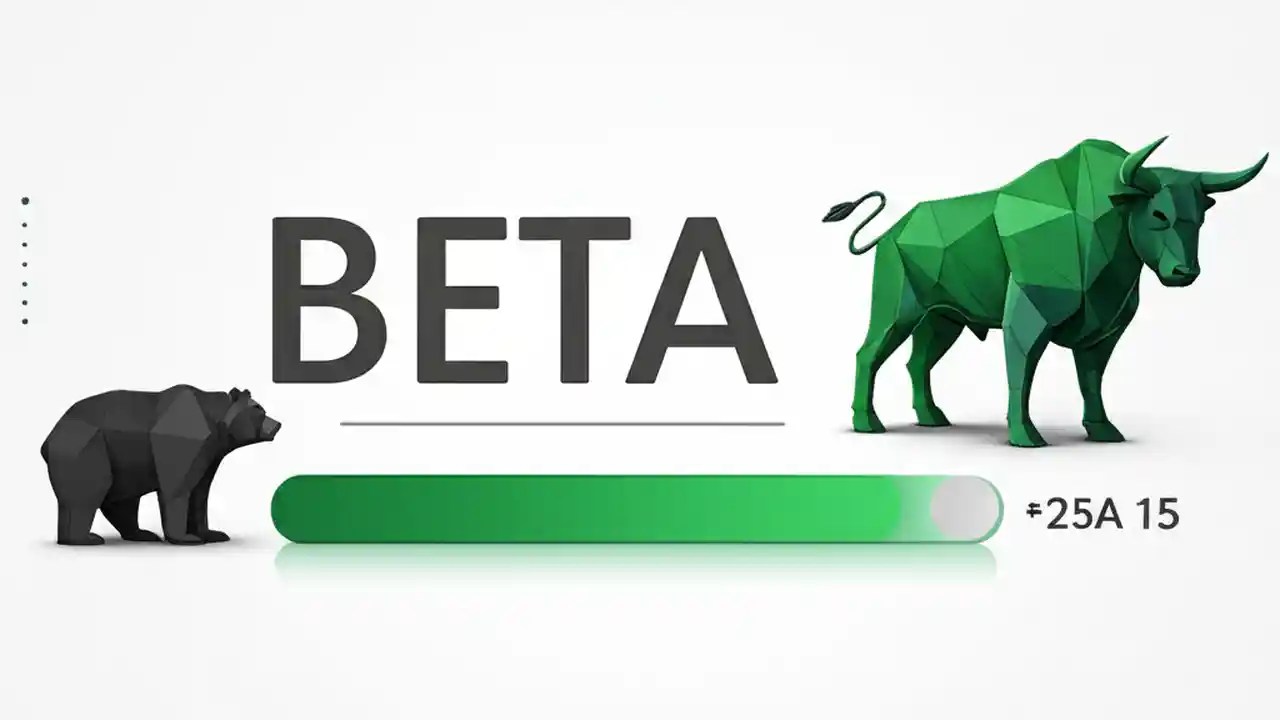 BETA

+25A 15