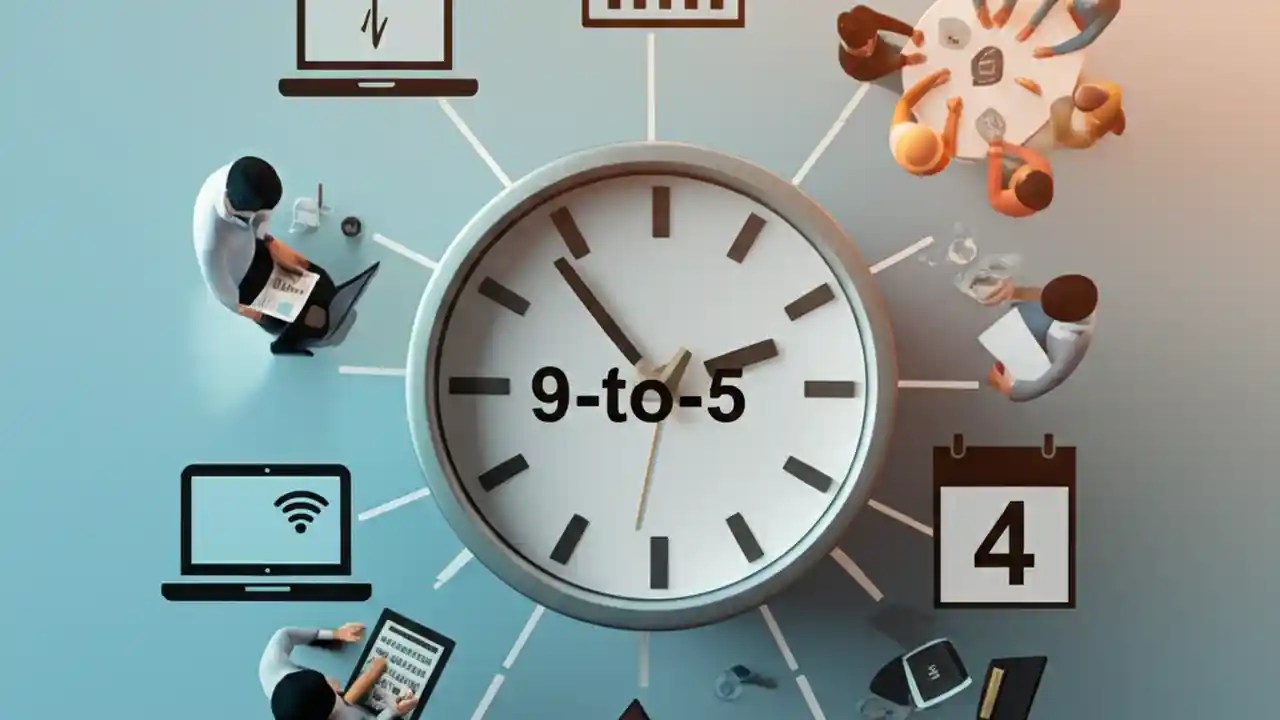 9-to-5

4