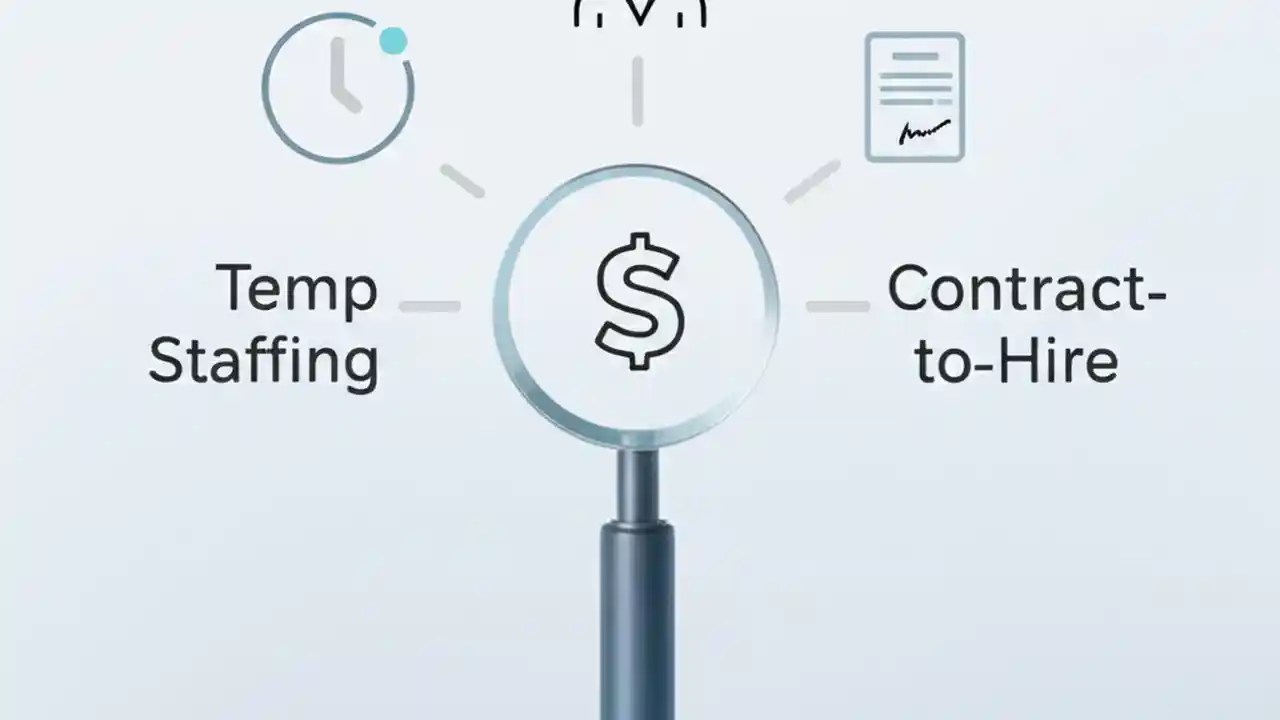 Temp Staffing

$

Contract-to-Hire