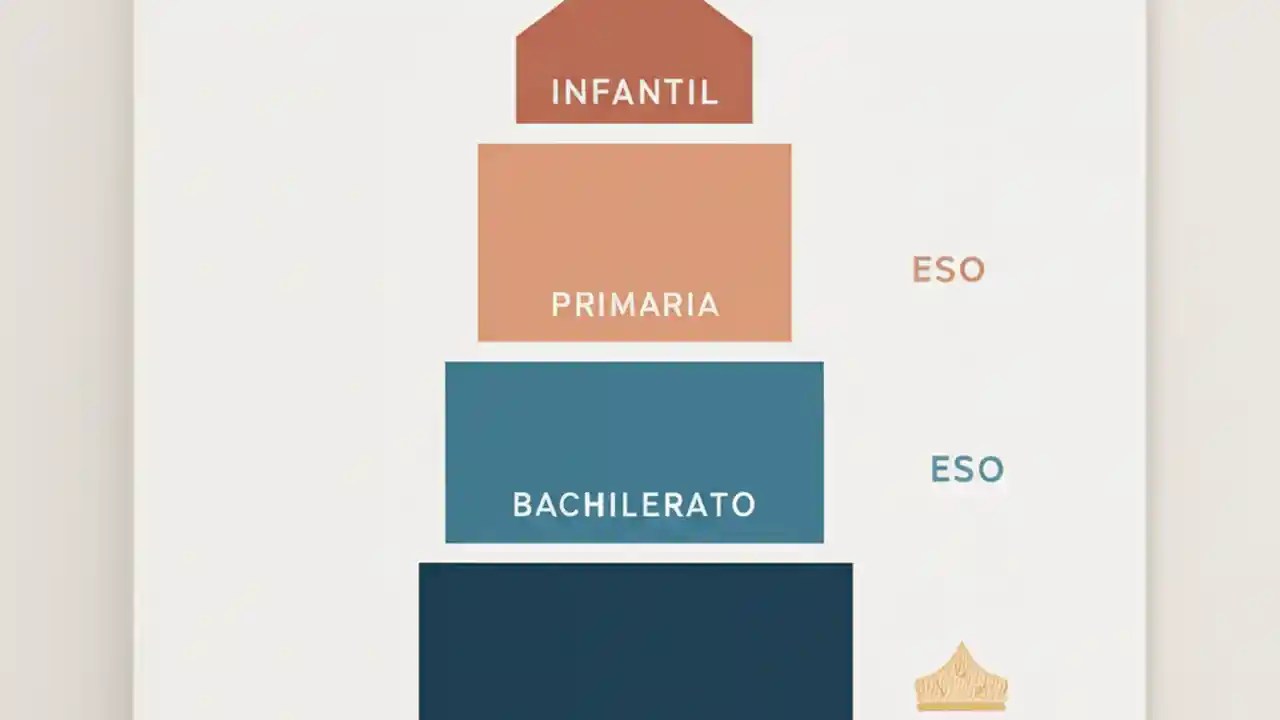 INFANTIL

PRIMARIA

ESO

BACHILERATO

ESO