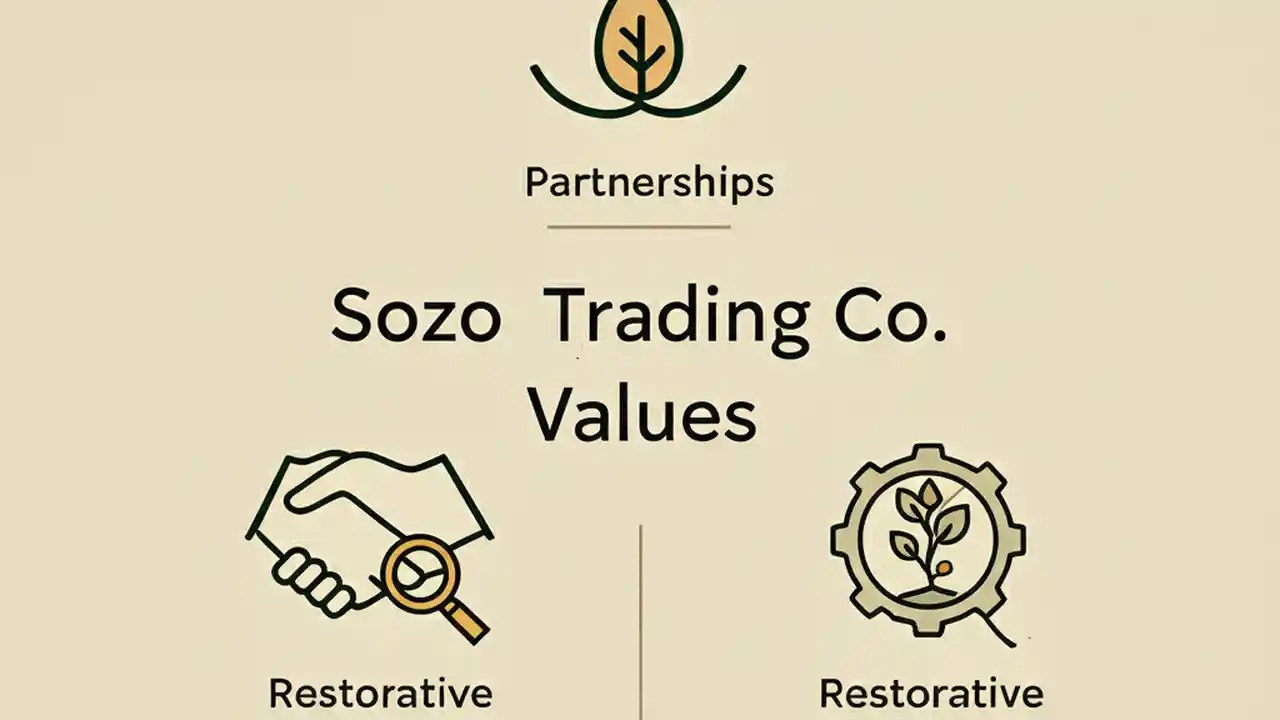 Partnerships

Sozo Trading Co. Values

Restorative

Restorative