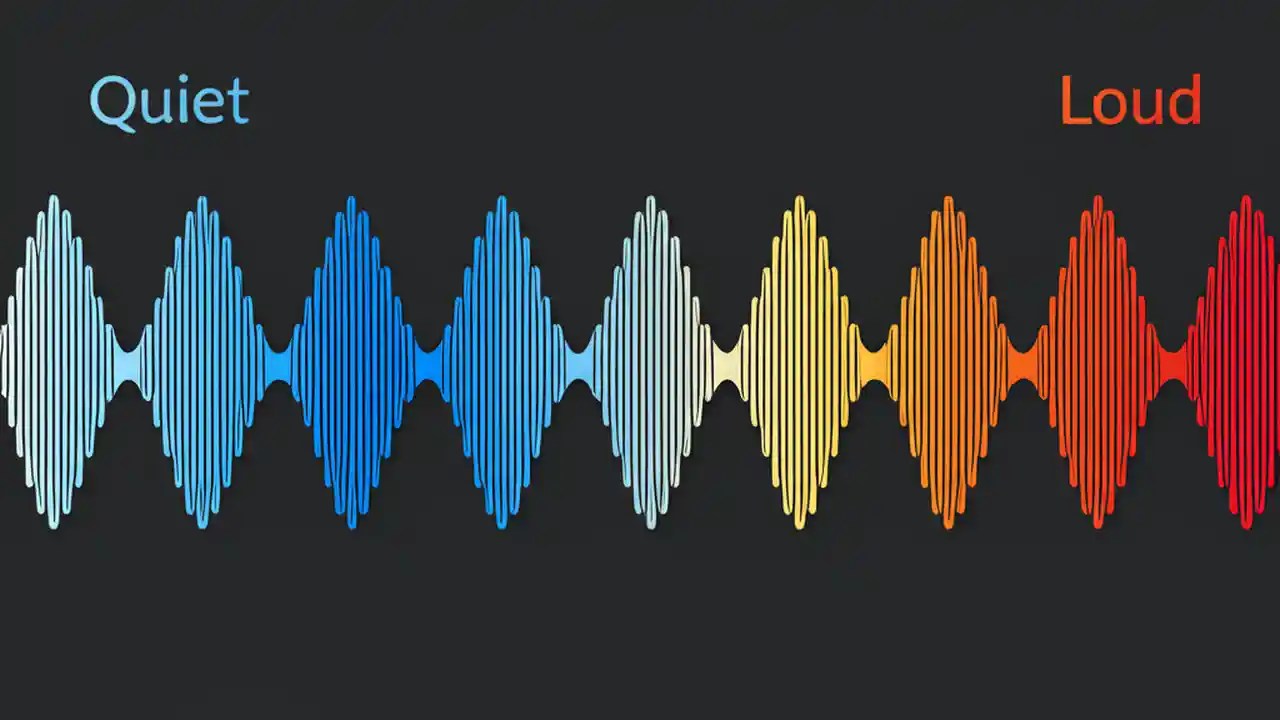 Quiet

Loud