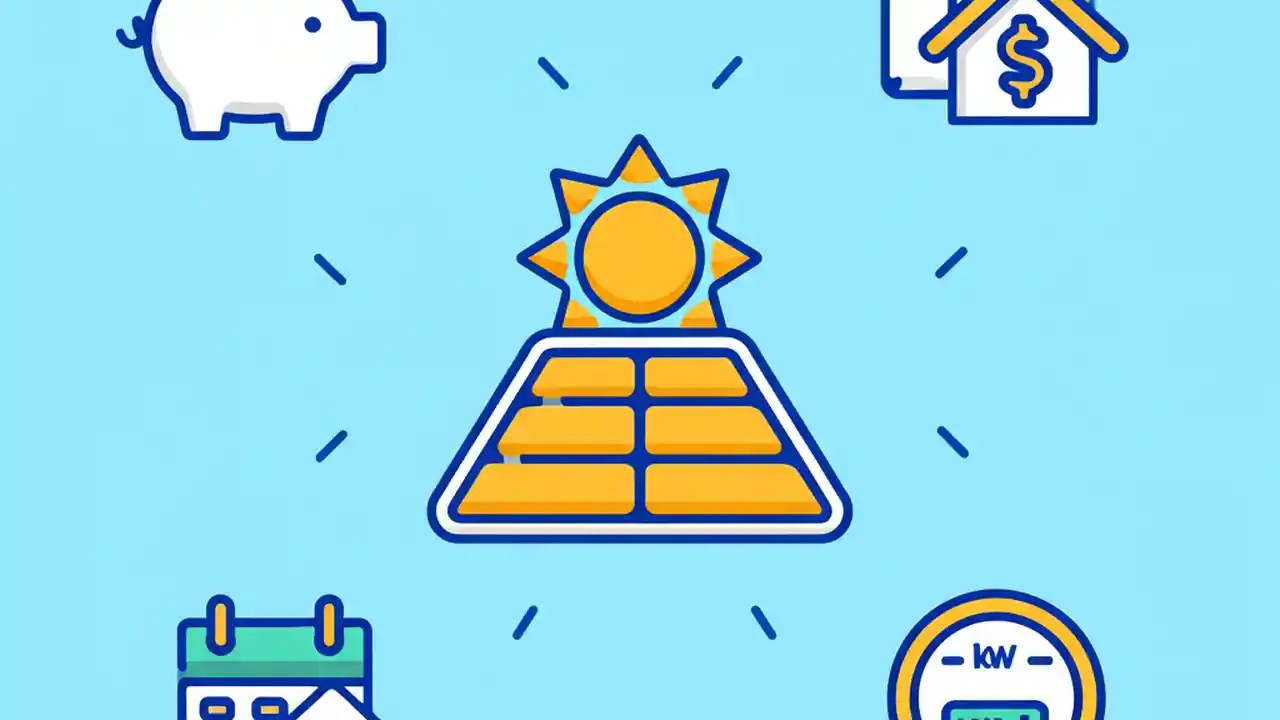 $
kW