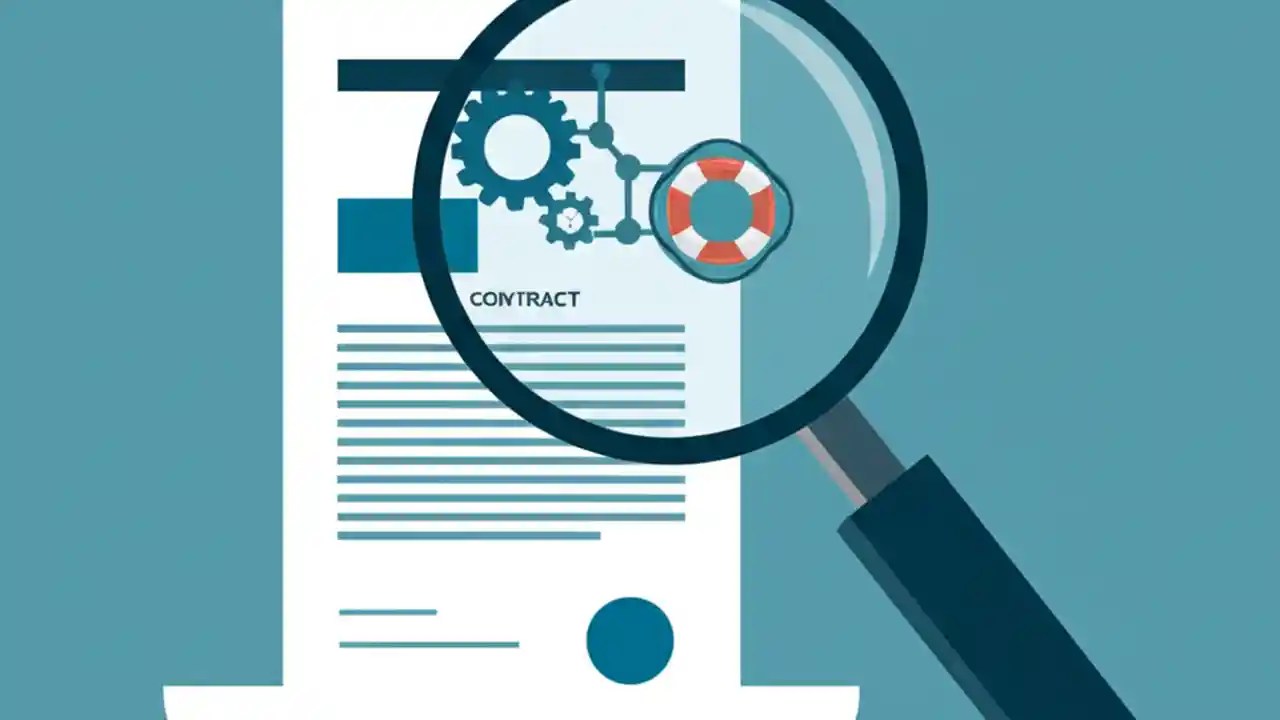 CONTRACT