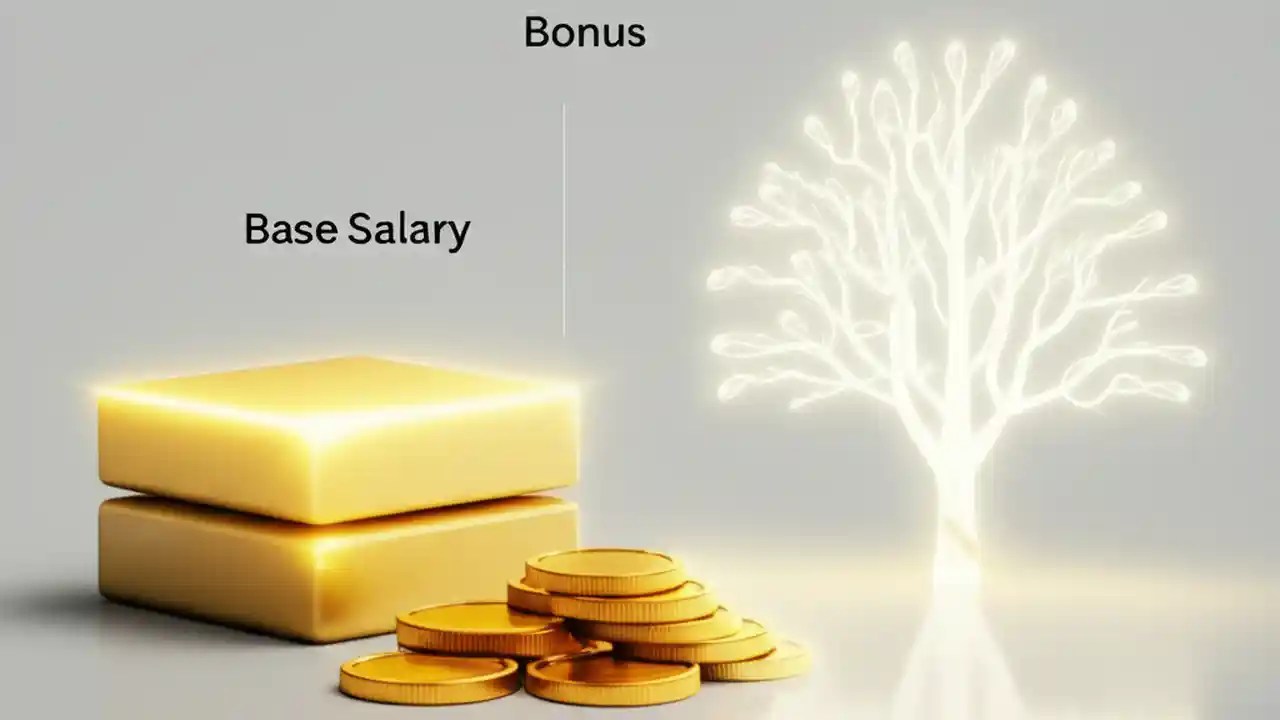 Bonus

Base Salary