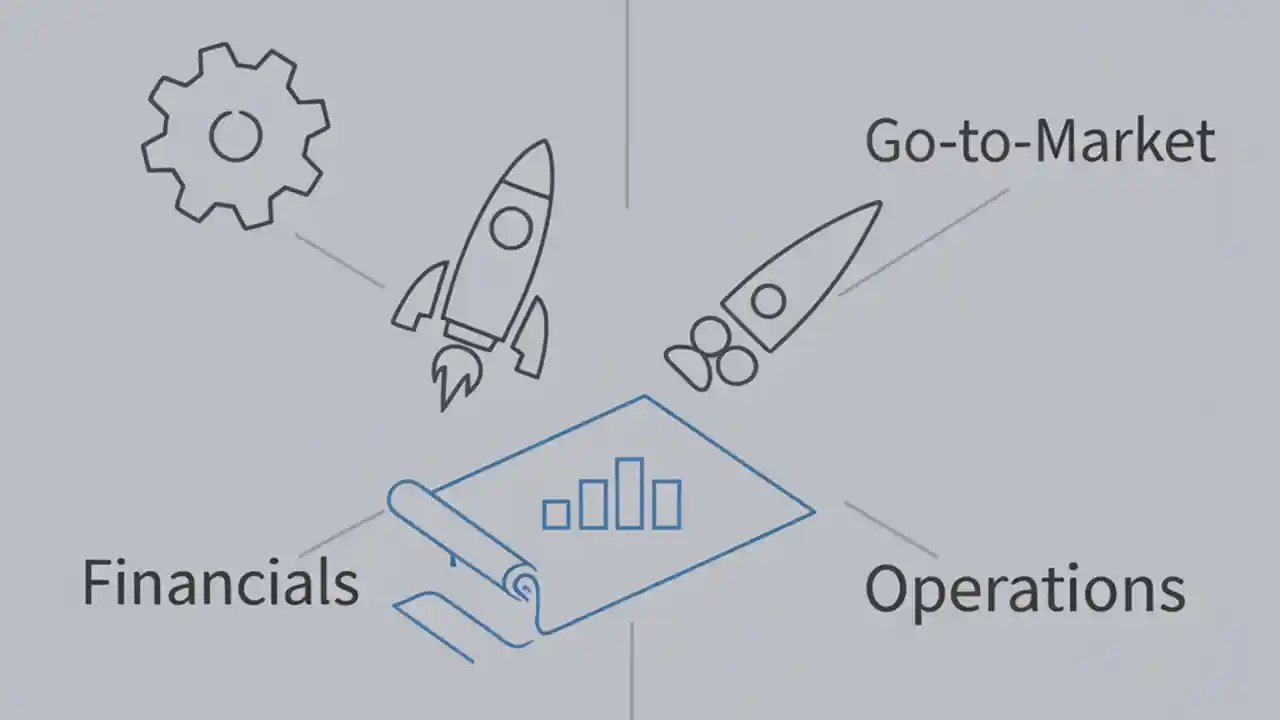 Go-to-Market

Financials

Operations