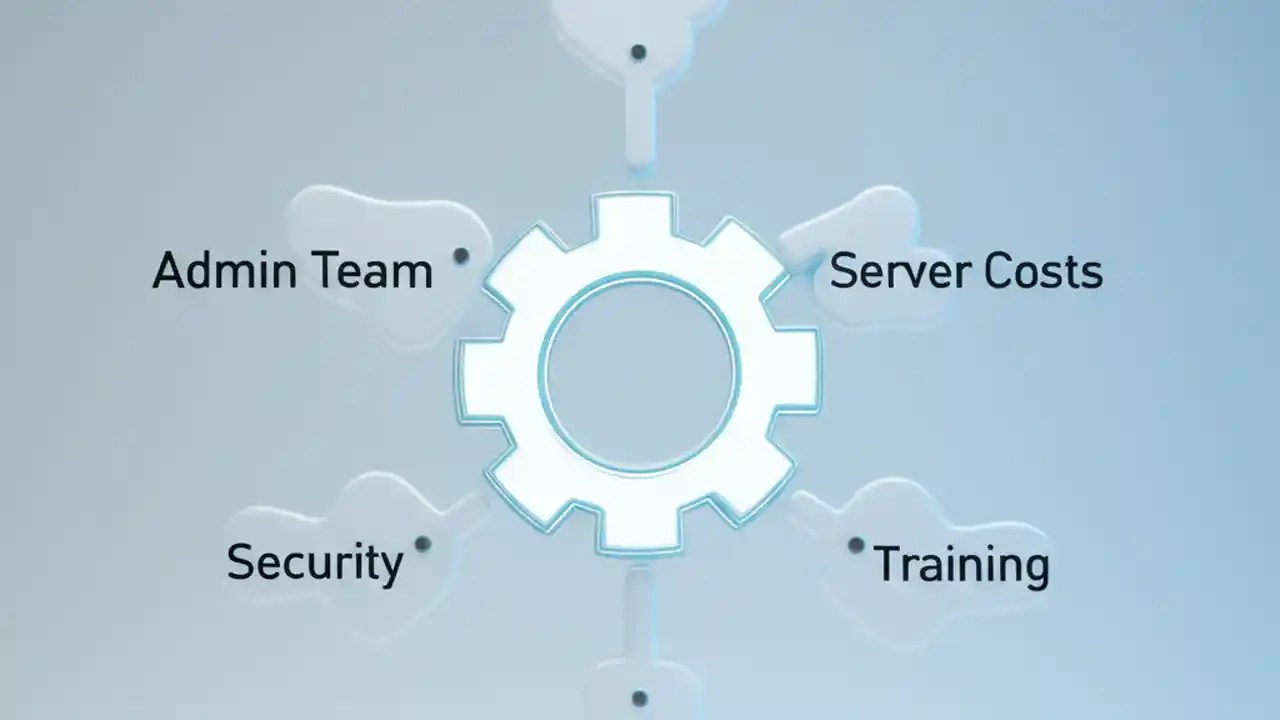 Admin Team

Server Costs

Security

Training