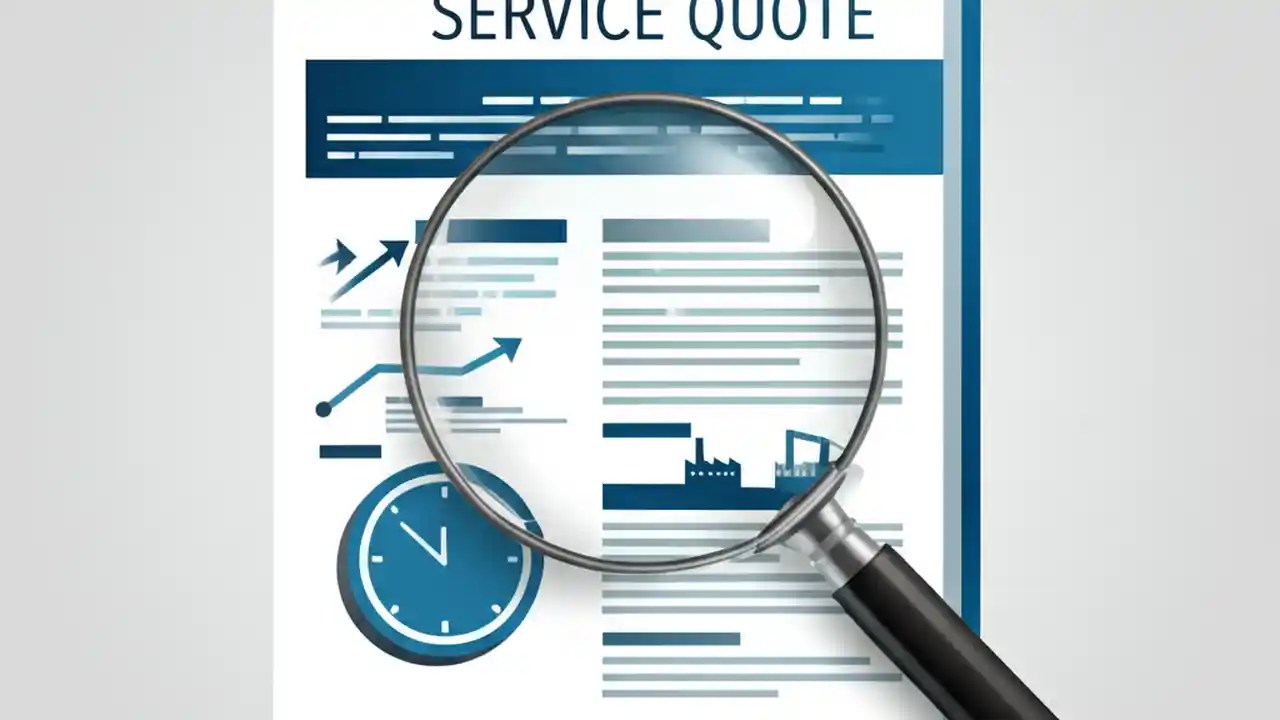 SERVICE QUOTE