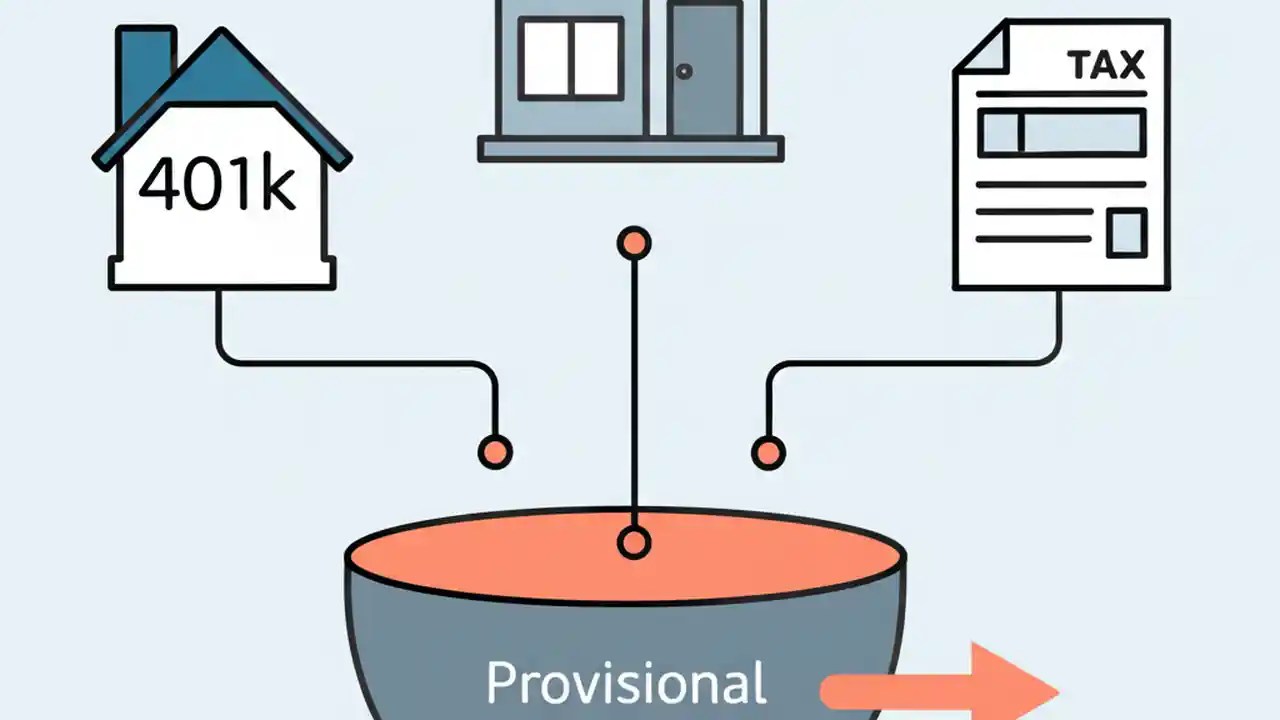 401k

TAX

Provisional