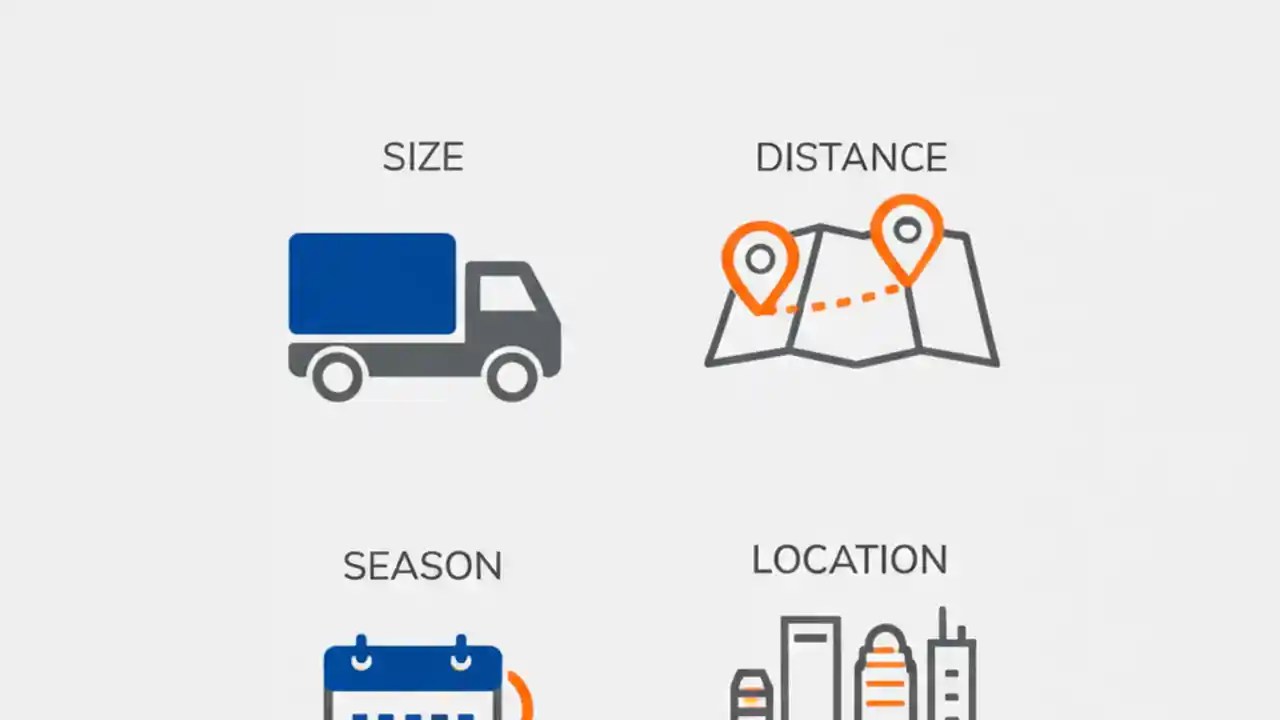 SIZE

DISTANCE

SEASON

LOCATION