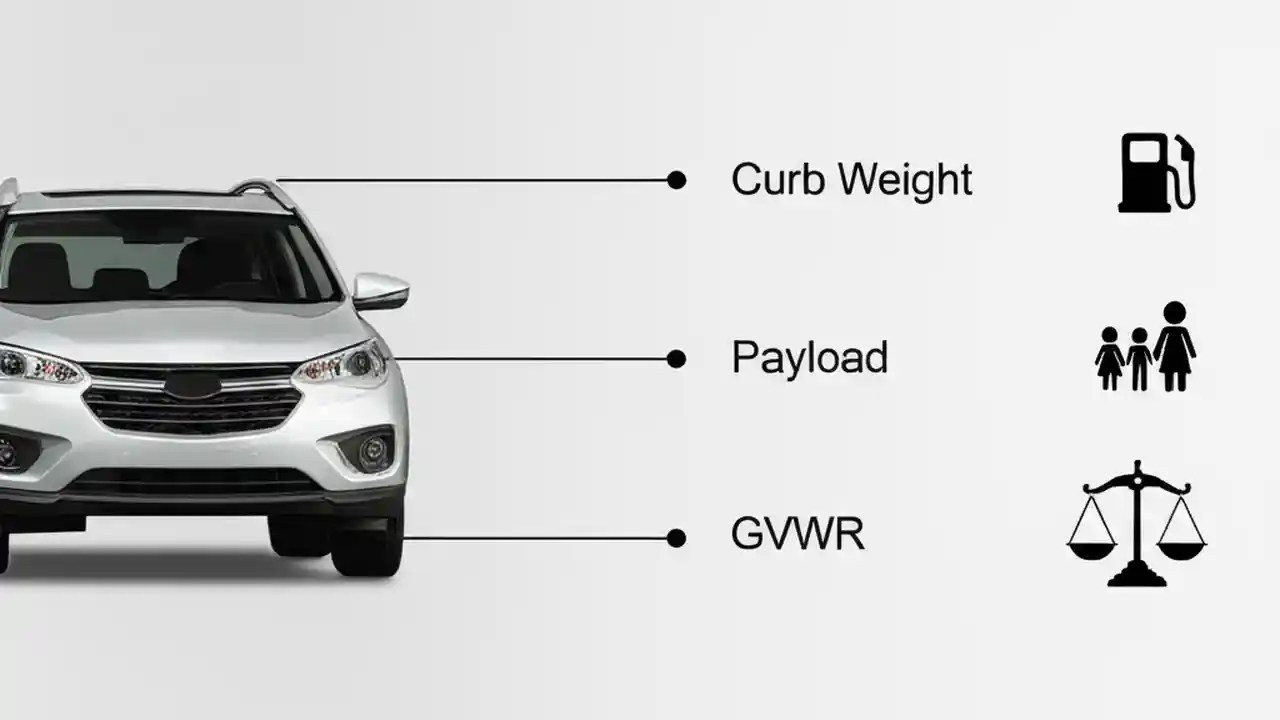 Curb Weight

Payload

GVWR