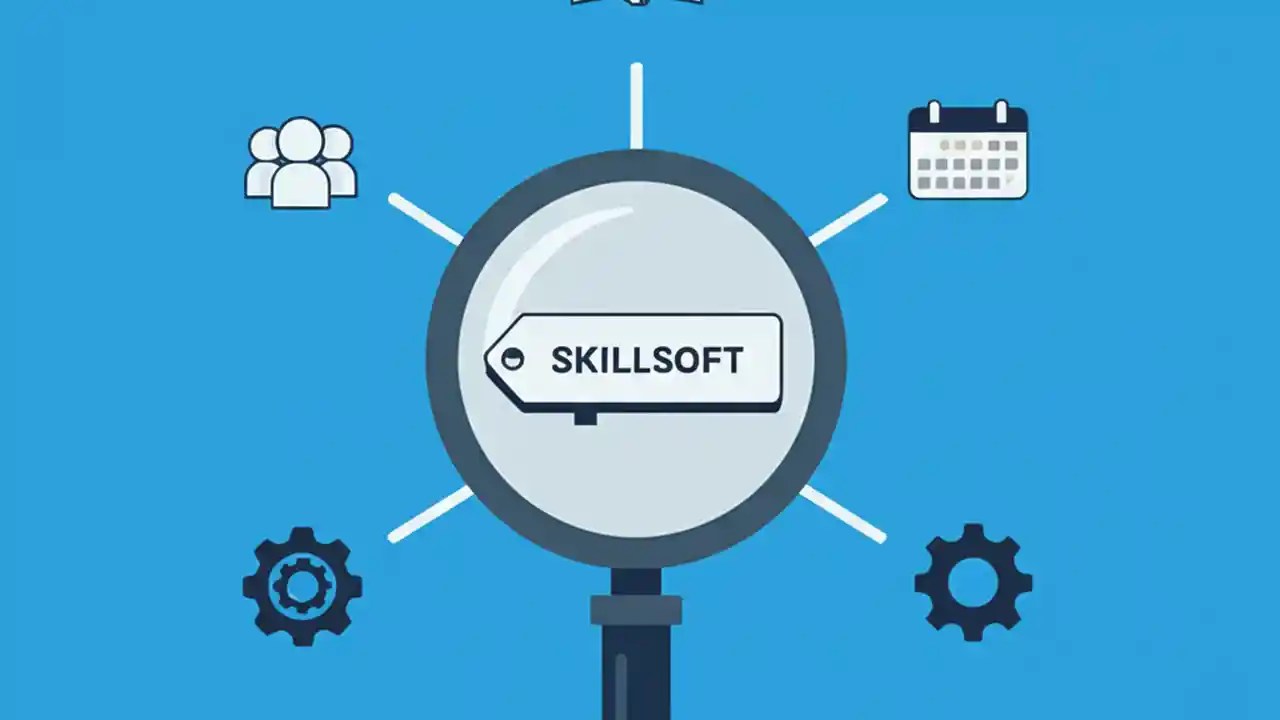 SKILLSOFT