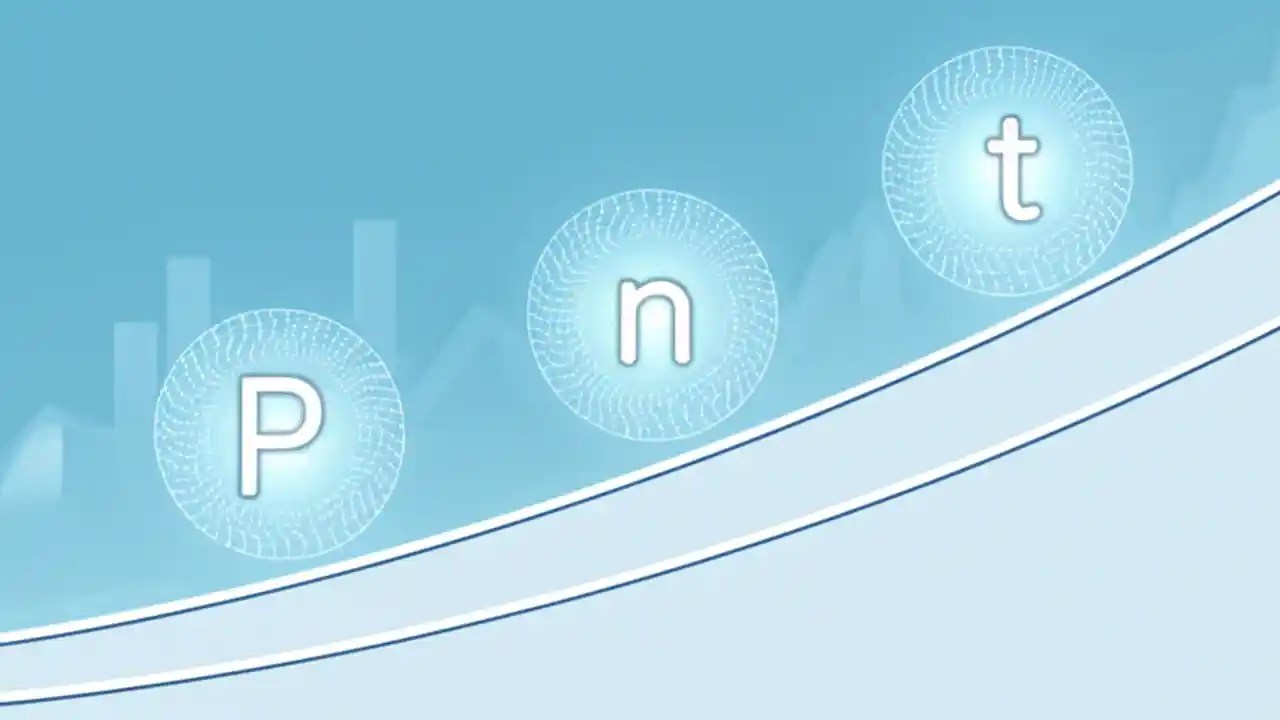 P

n

t