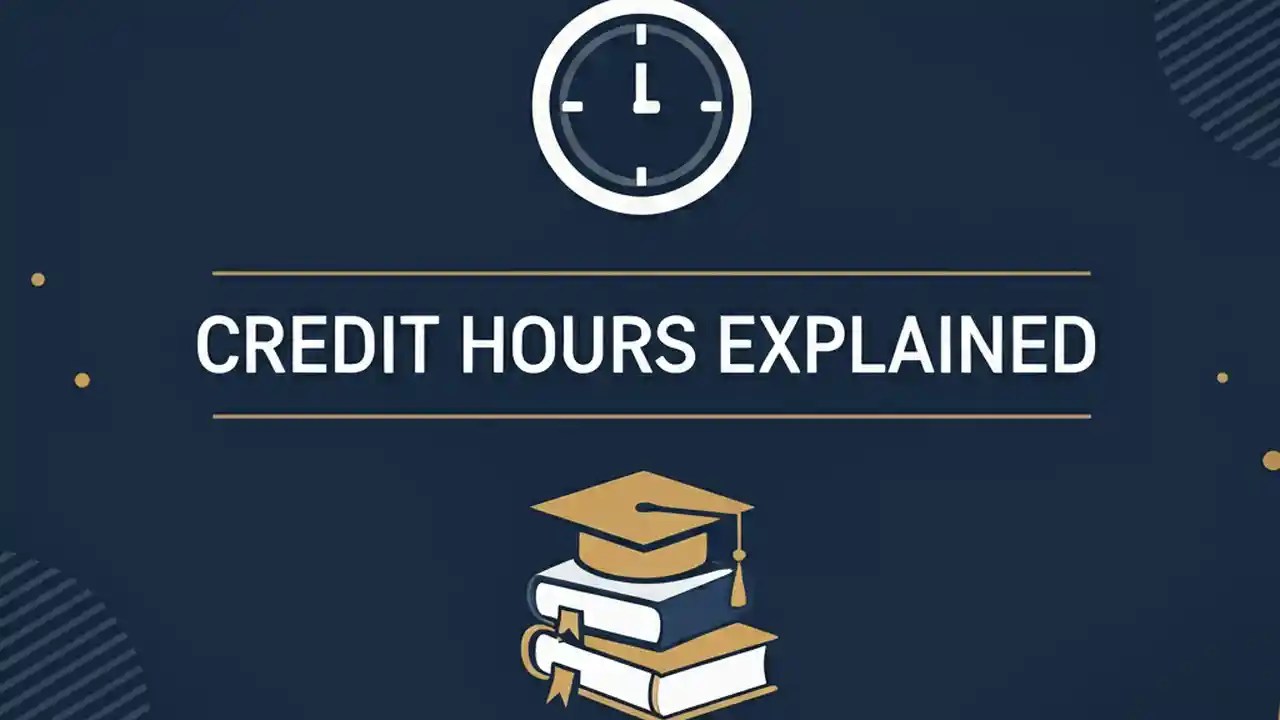 CREDIT HOURS EXPLAINED