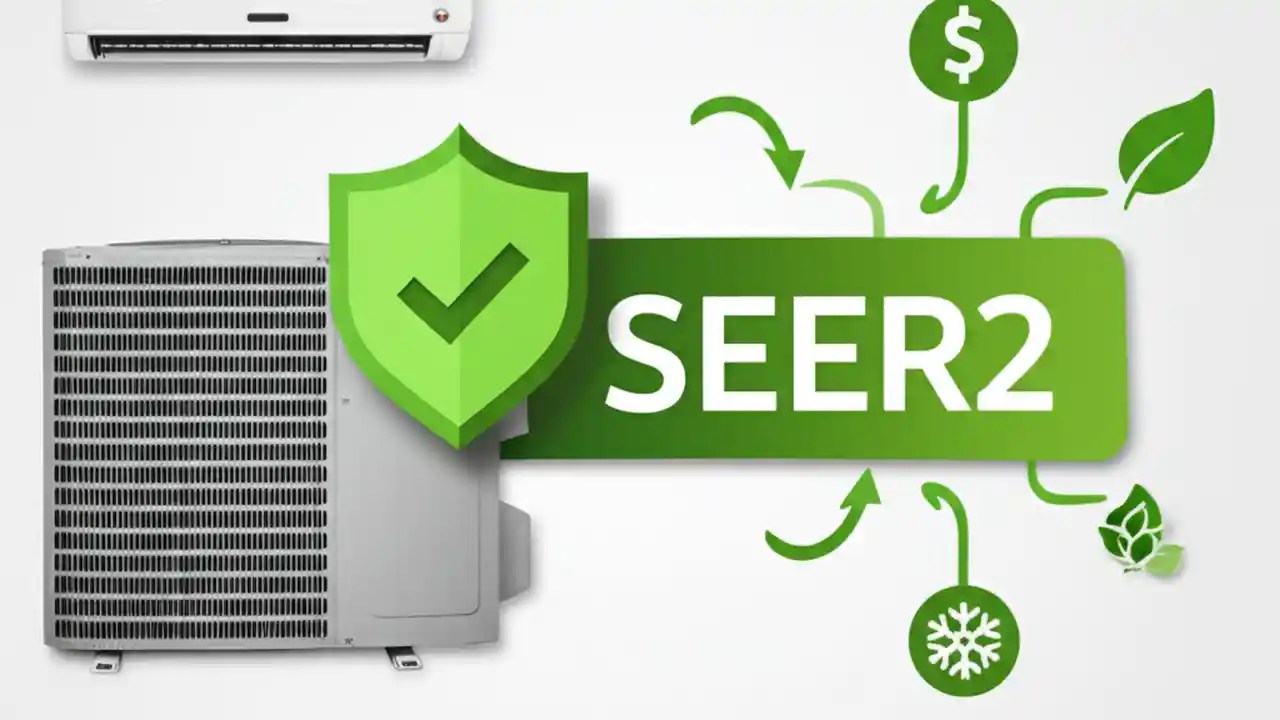 $

SEER2