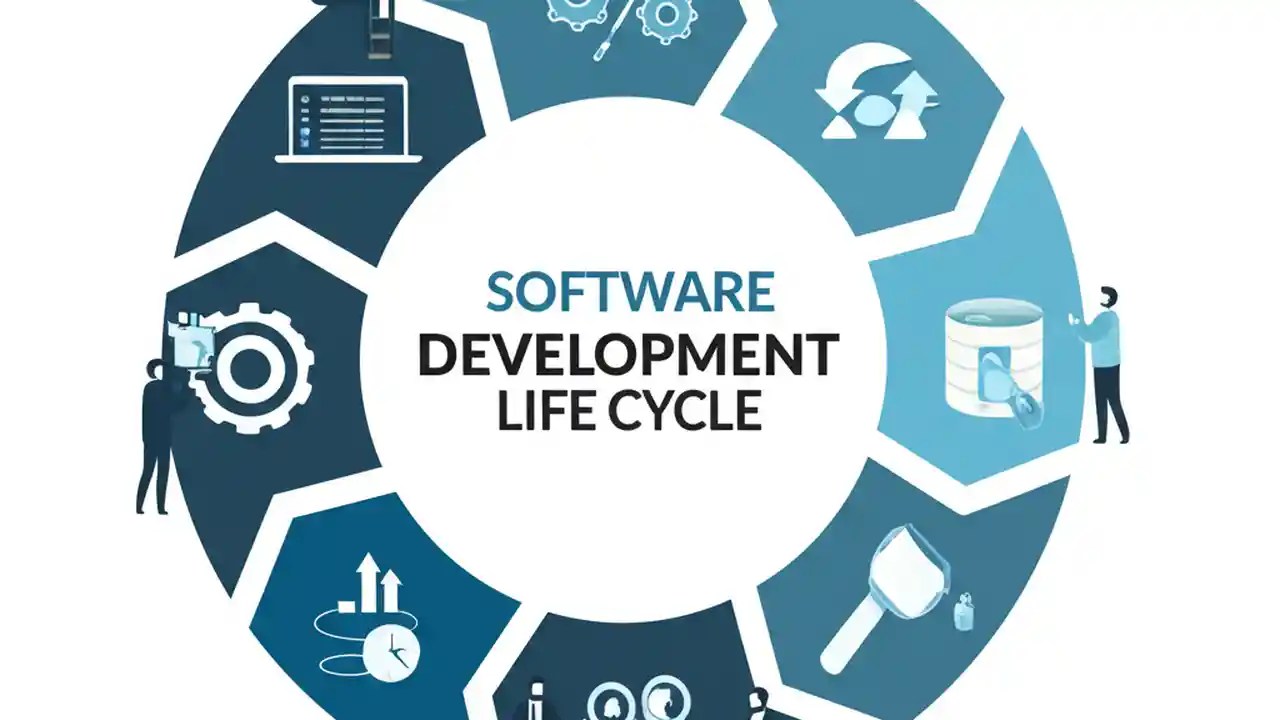 SOFTWARE
DEVELOPMENT
LIFE CYCLE