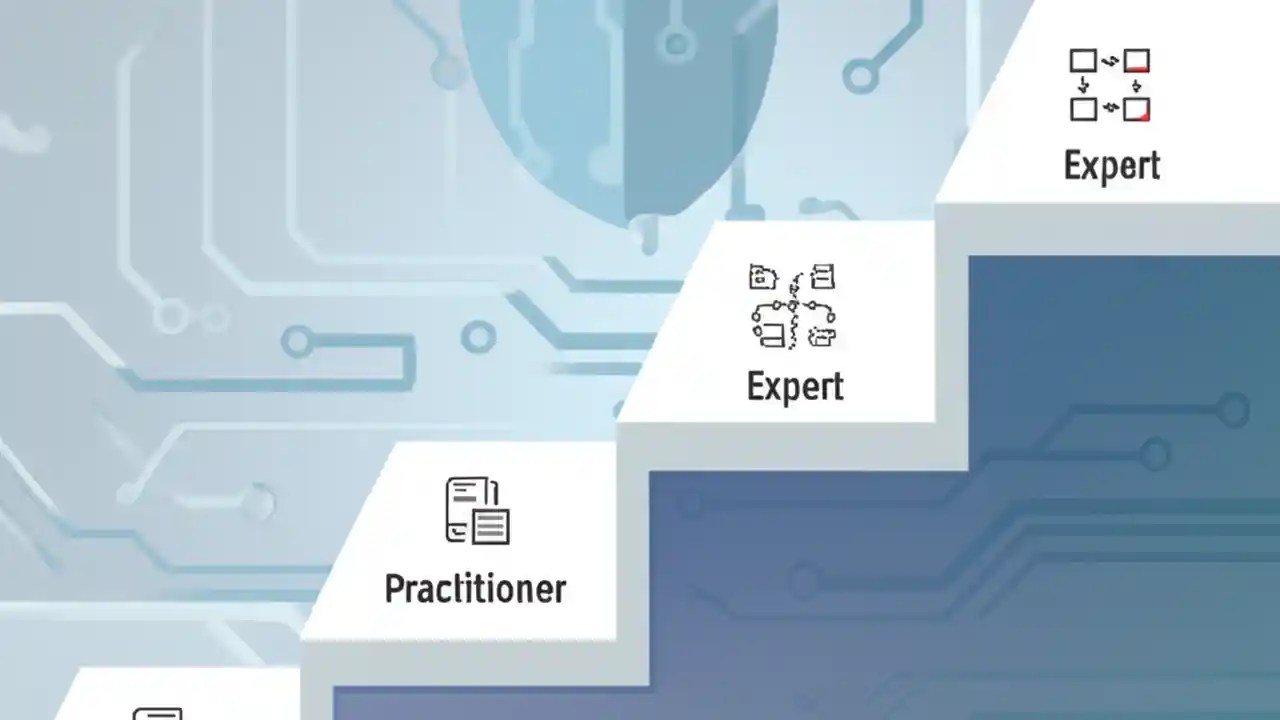 Practitioner

Expert

Expert