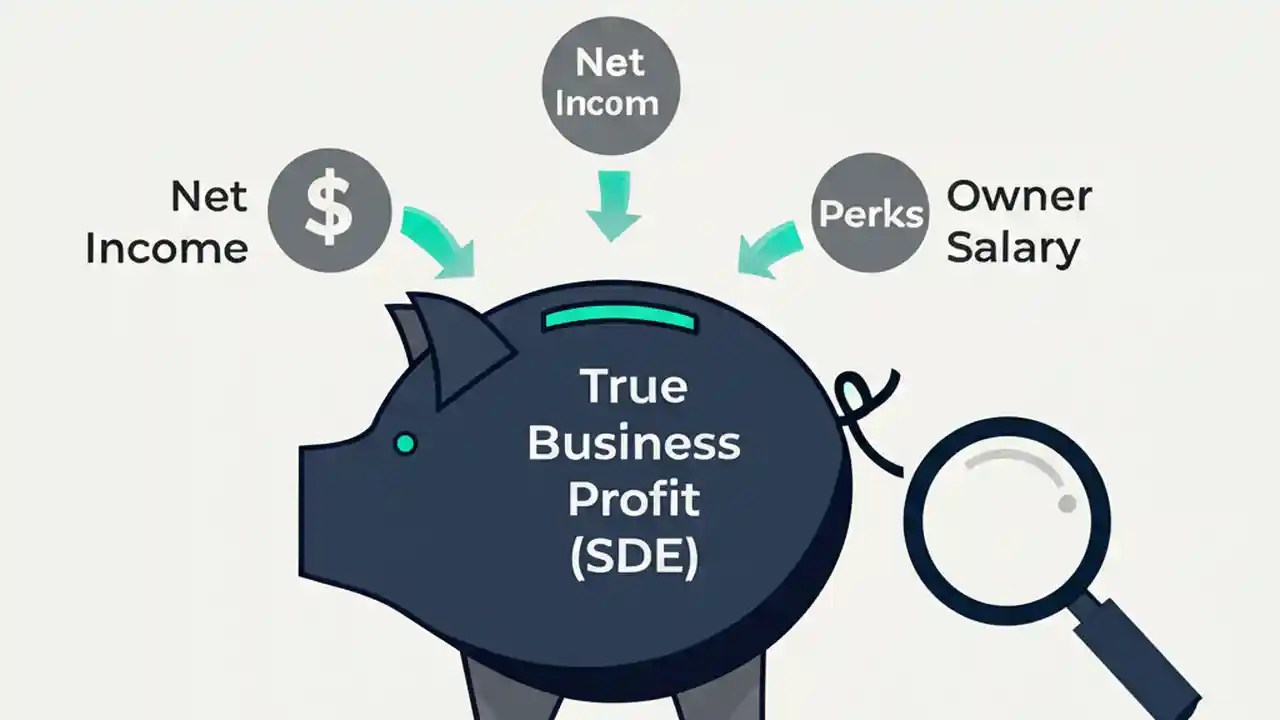 Net Incom

Net Income

$

Perks

Owner Salary

True Business Profit (SDE)