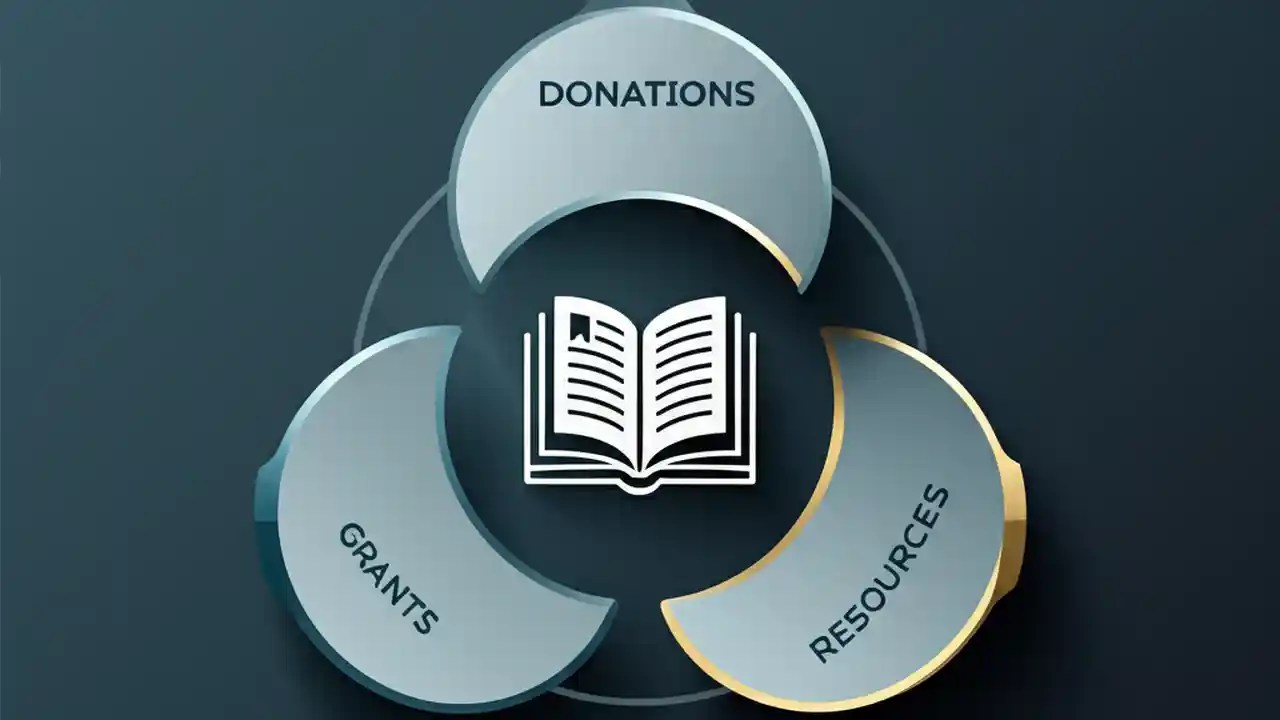 DONATIONS

GRANTS

RESOURCES