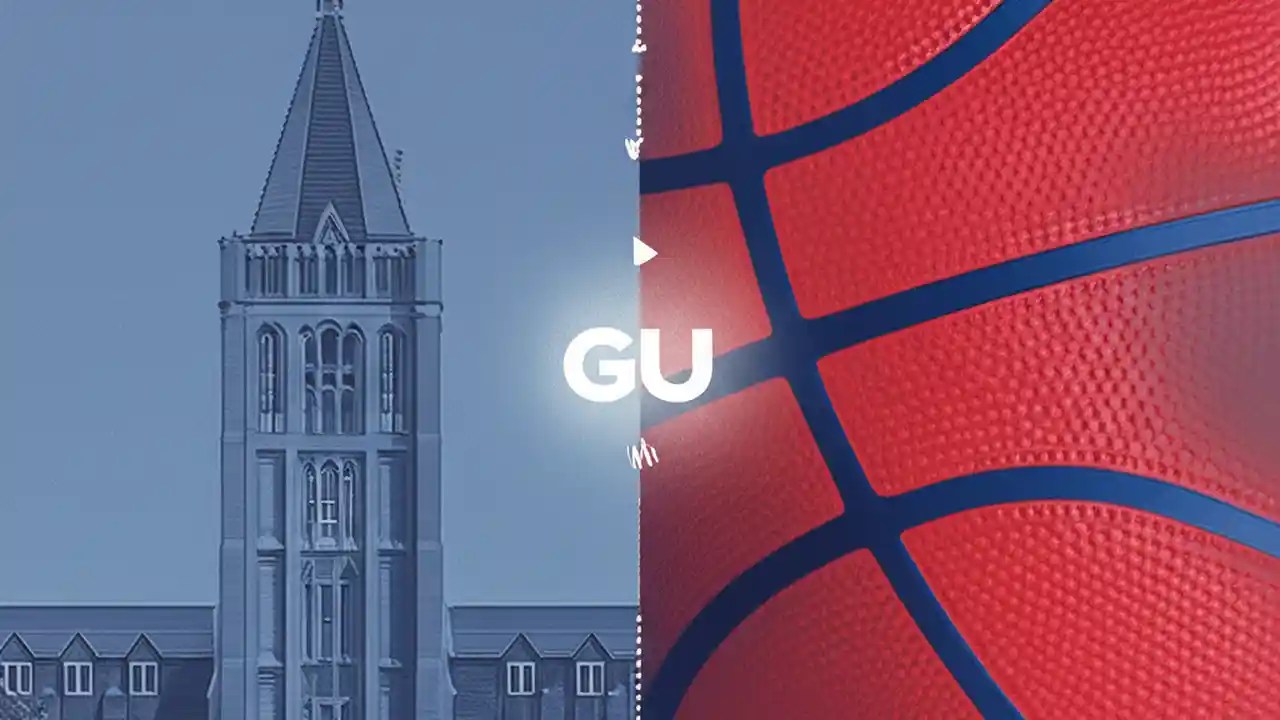 GU