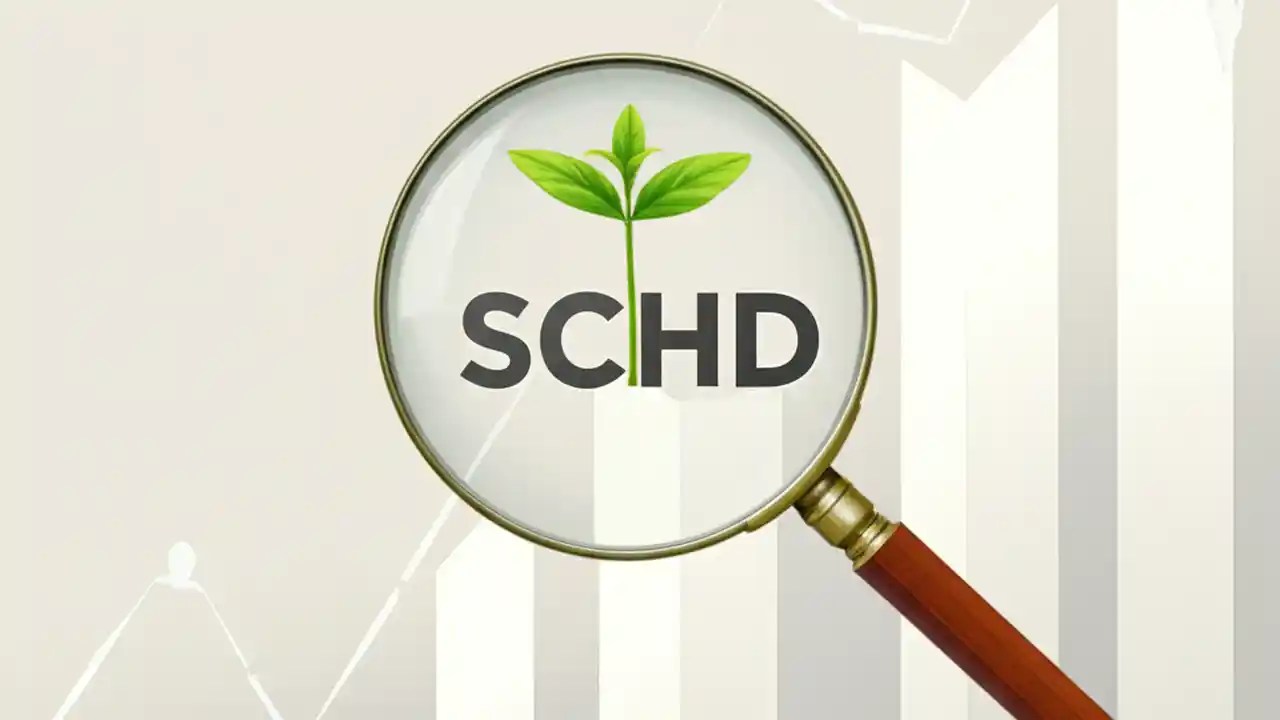 SCHD