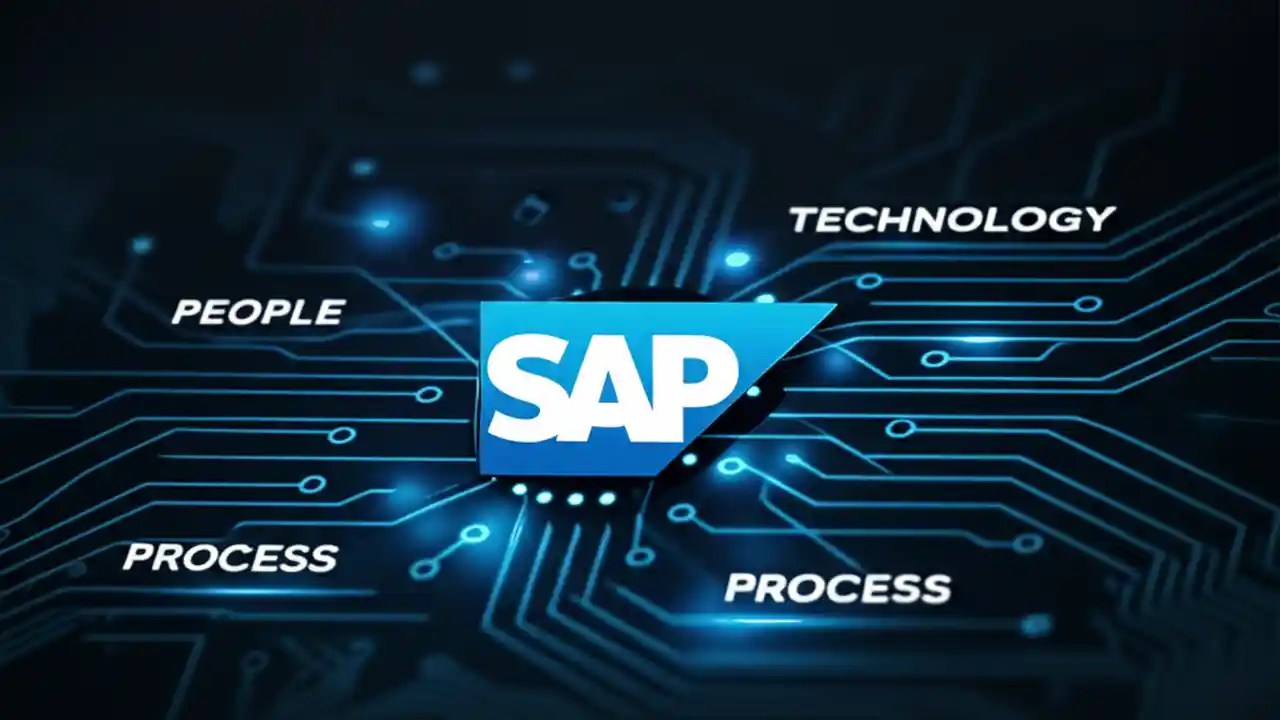 TECHNOLOGY

PEOPLE

SAP

PROCESS

PROCESS