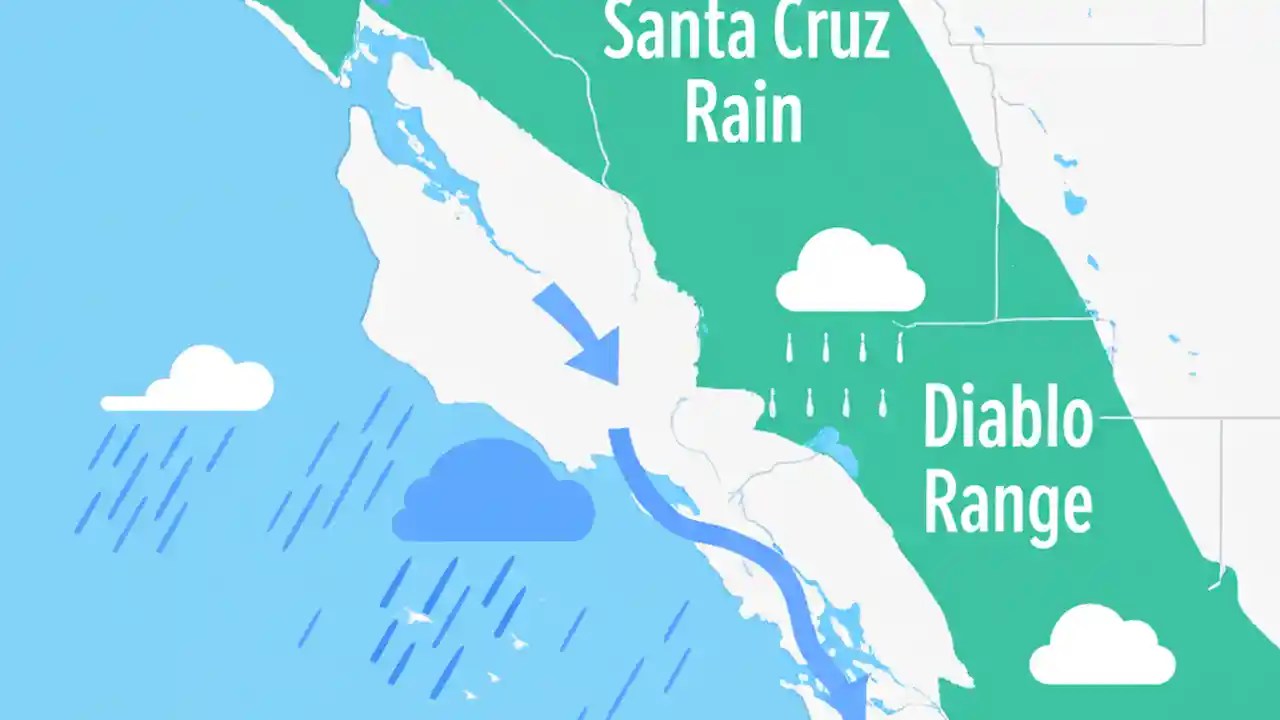 Santa Cruz Rain

Diablo Range