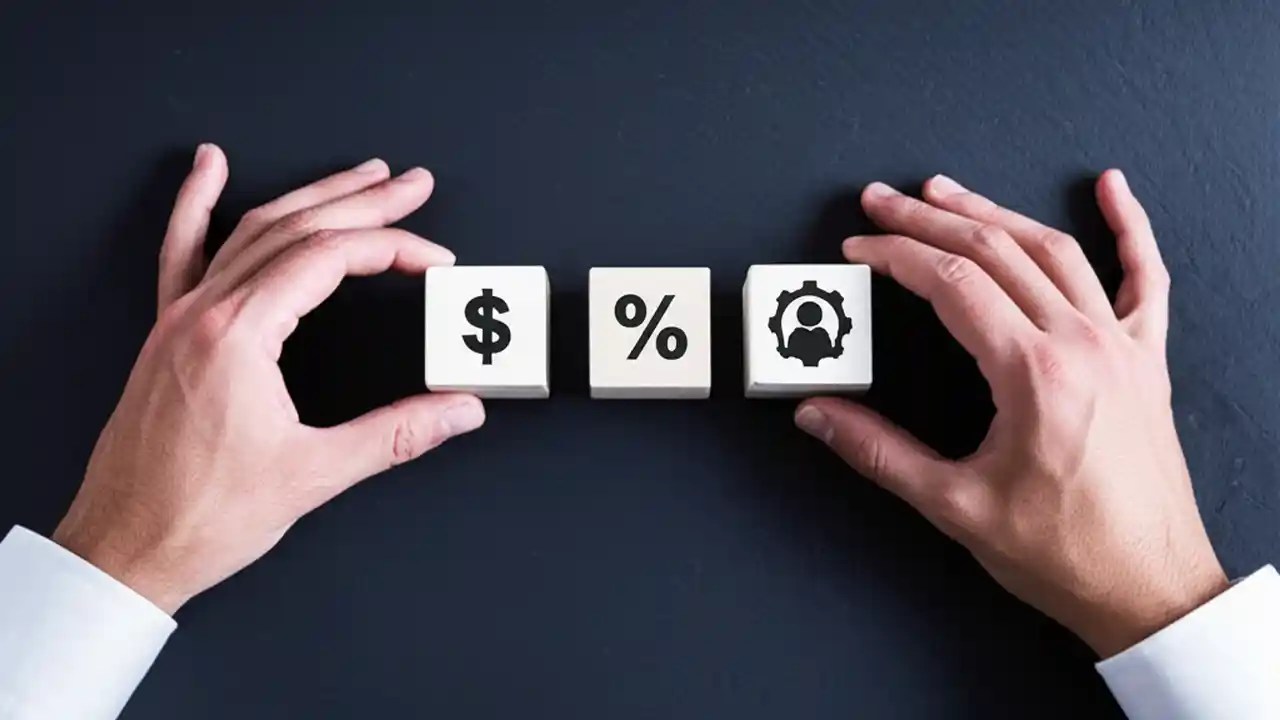 $ %