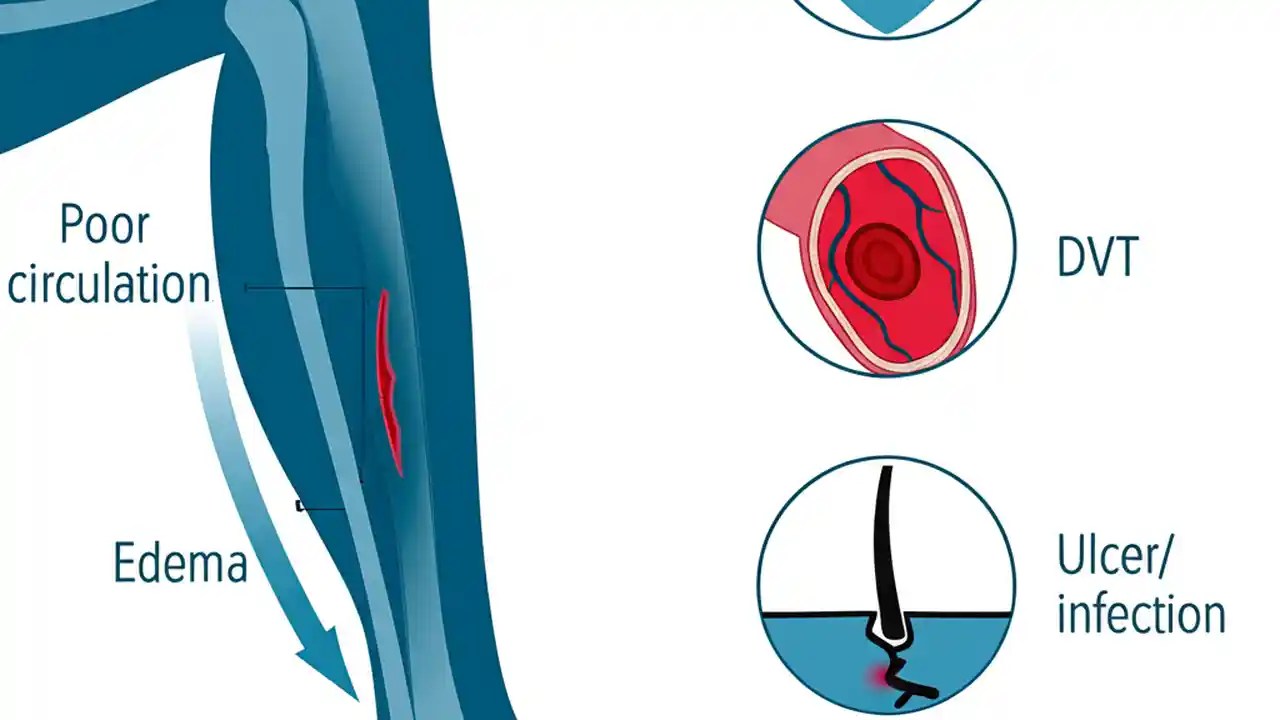 Poor circulation

Edema

DVT

Ulcer/ infection