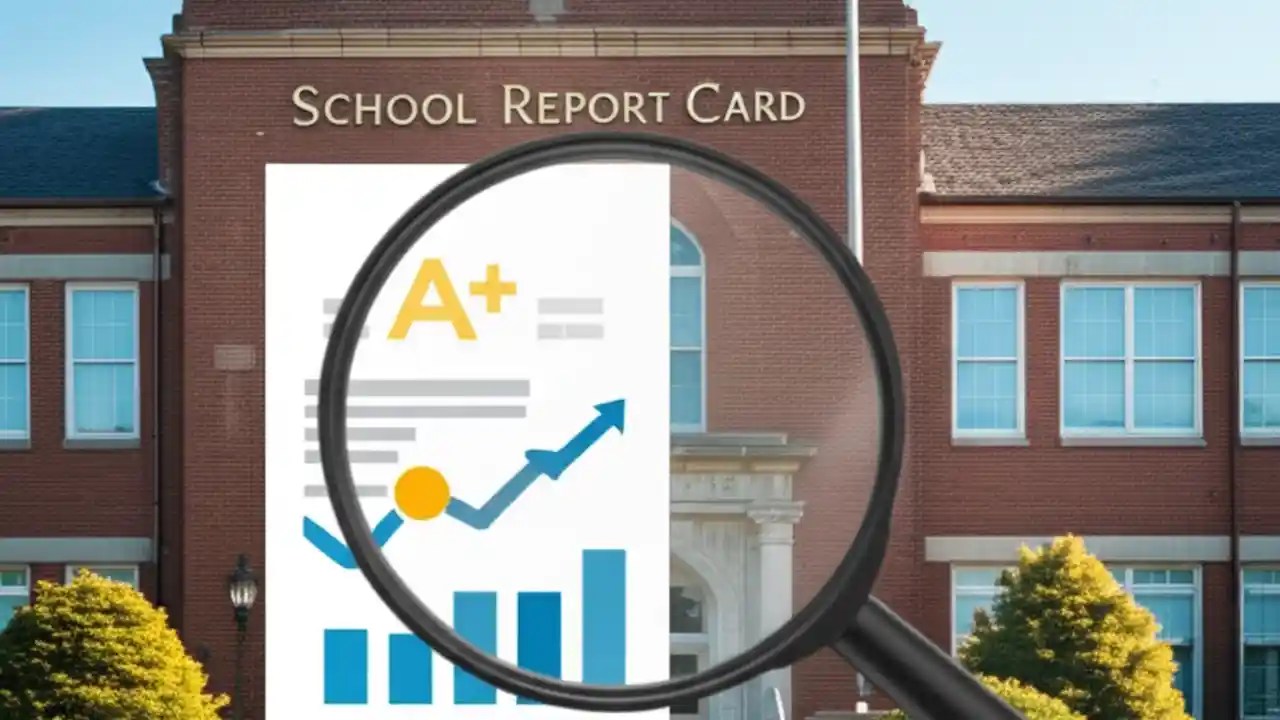 SCHOOL REPORT CARD

A+