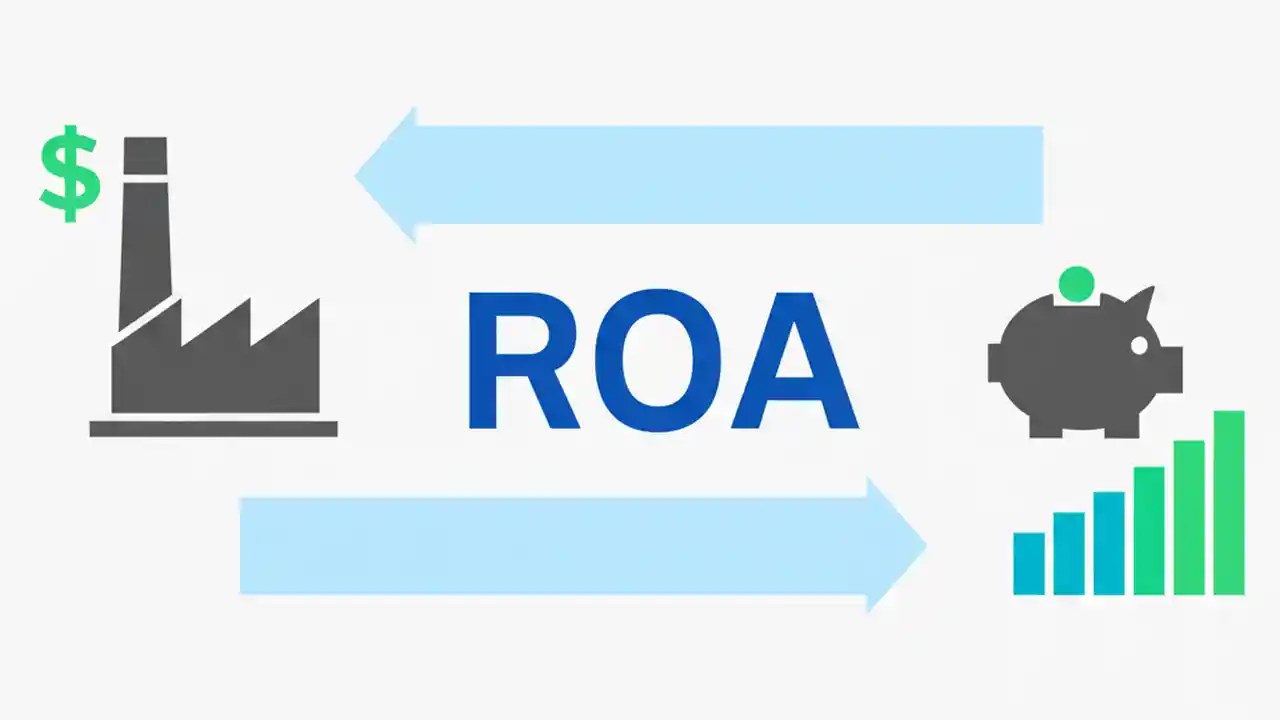 $

ROA