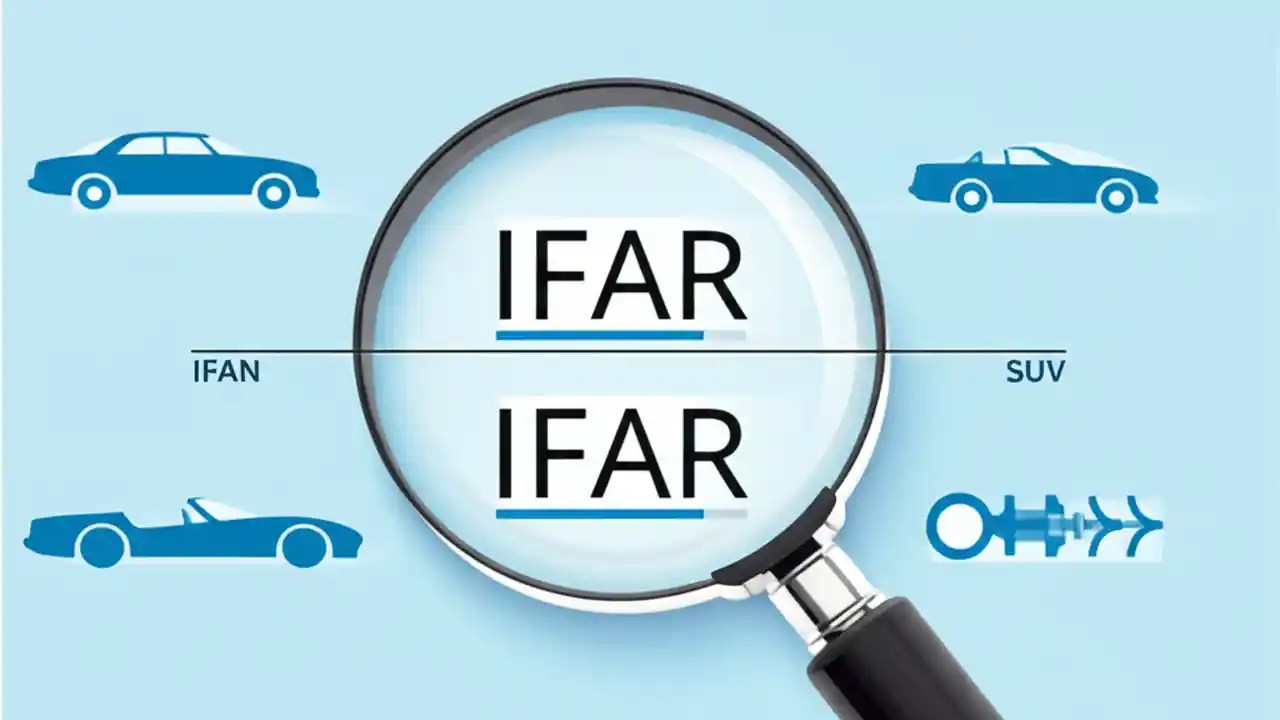 IFAR

IFAN

SUV

IFAR