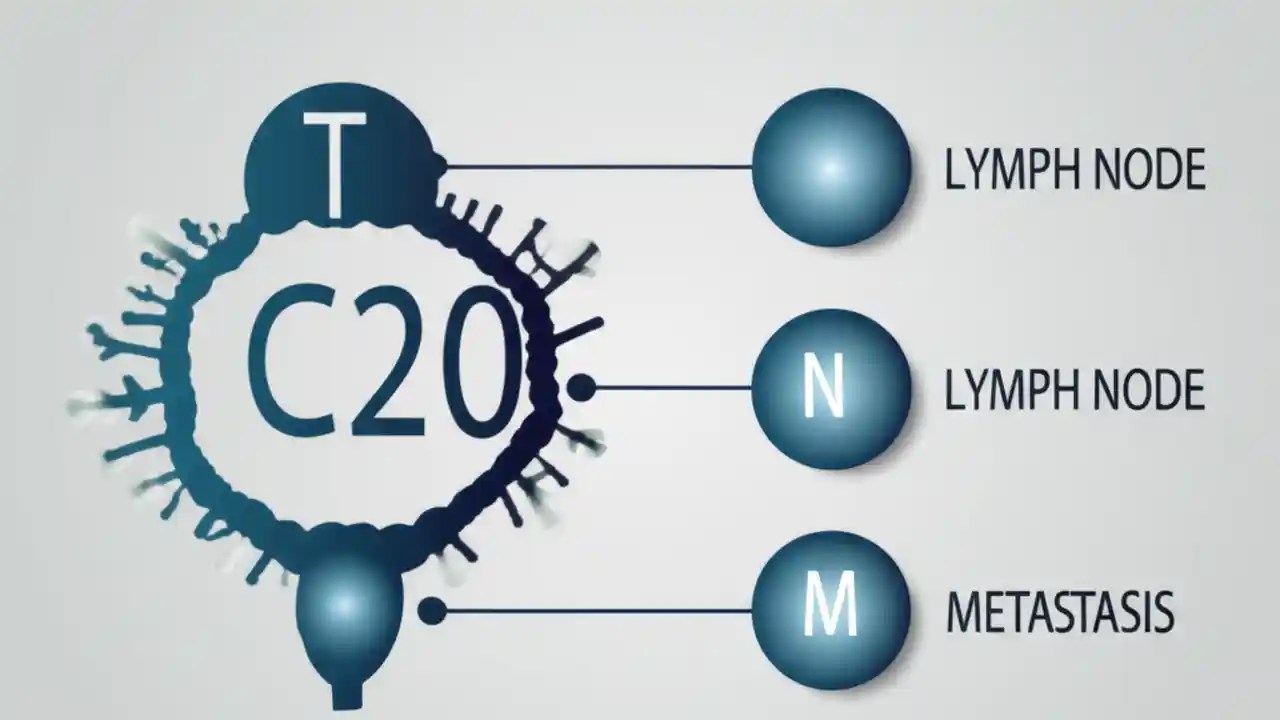 T

C20

LYMPH NODE

N

LYMPH NODE

M

METASTASIS