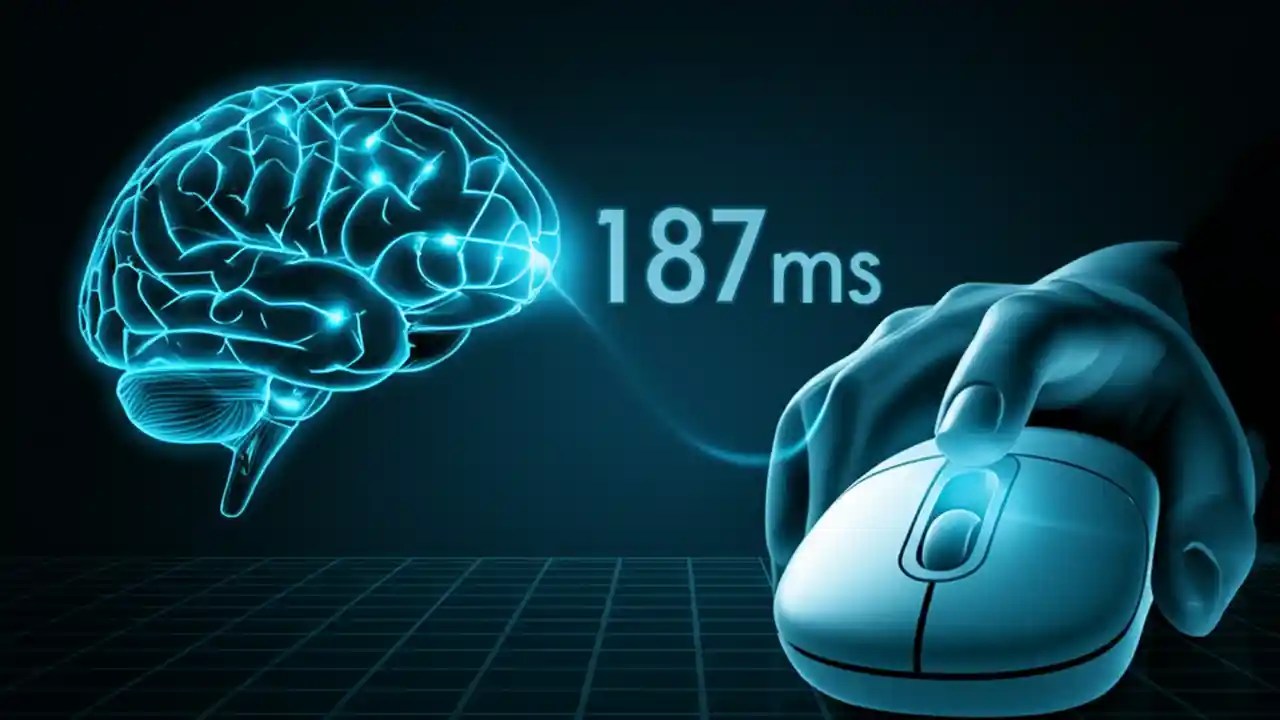 187ms