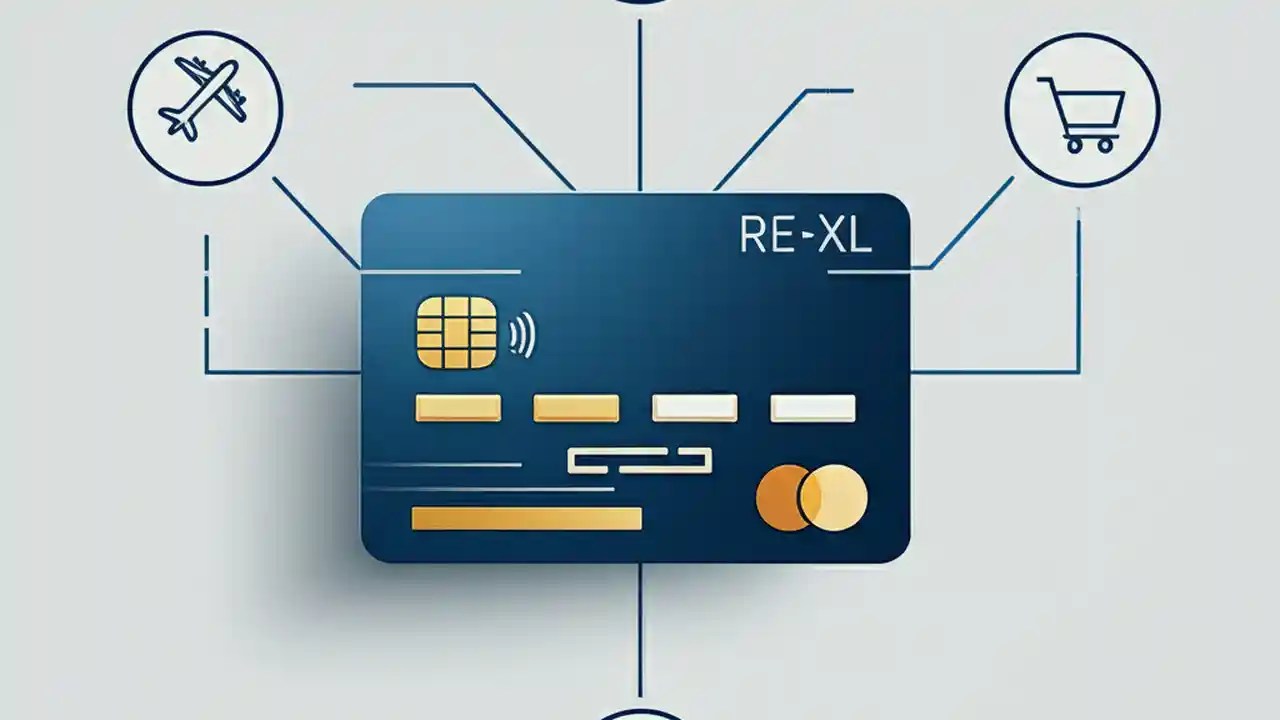 RE-XL