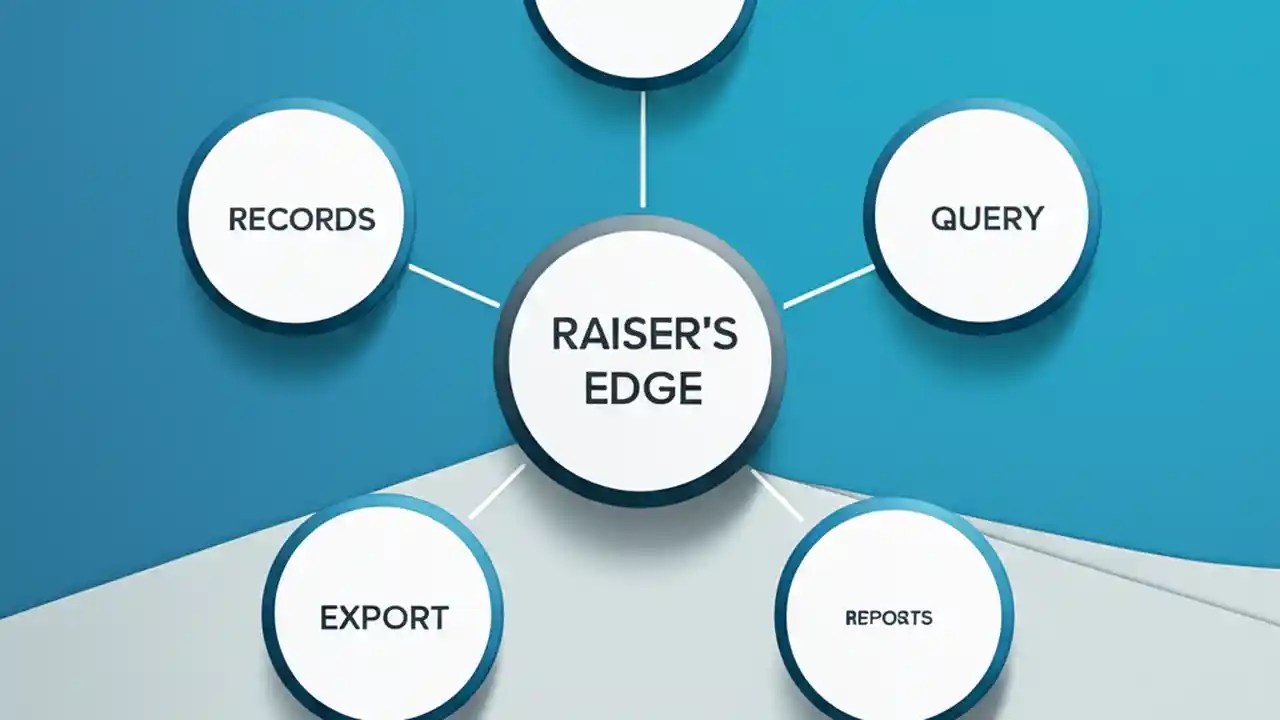 RECORDS

QUERY

RAISER'S EDGE

EXPORT

REPORTS