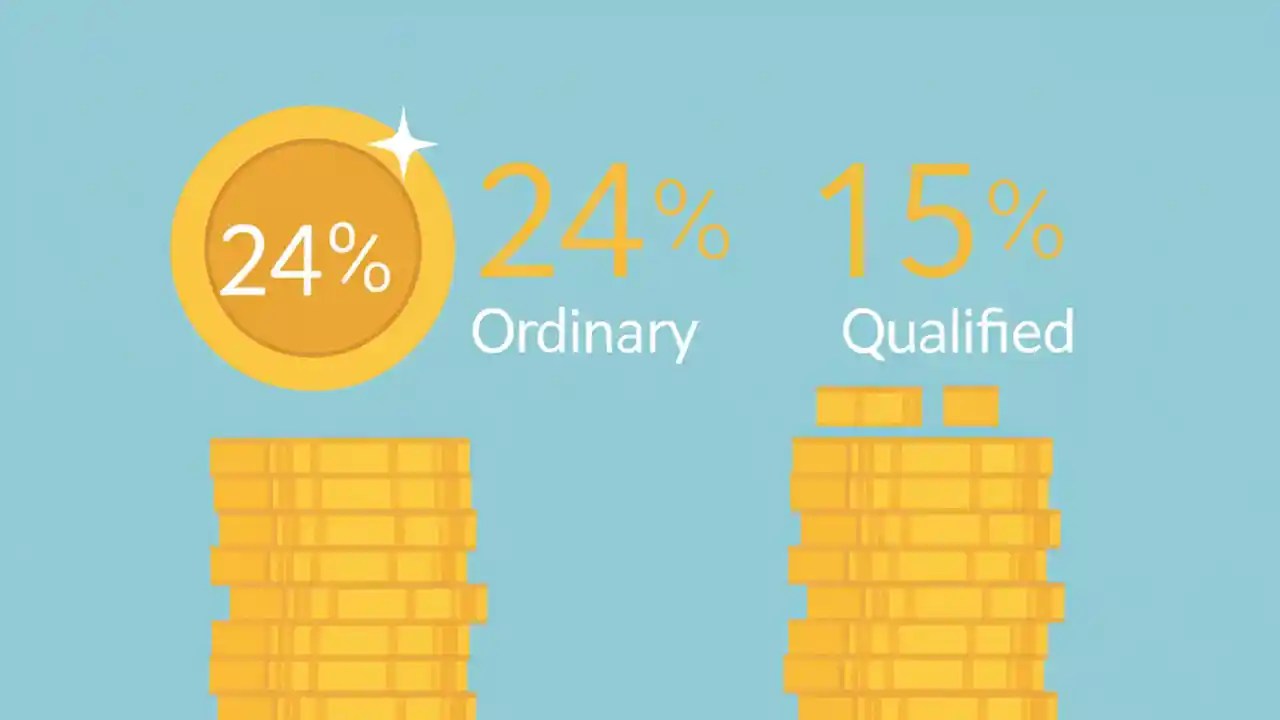 24%

24%
Ordinary

15%
Qualified