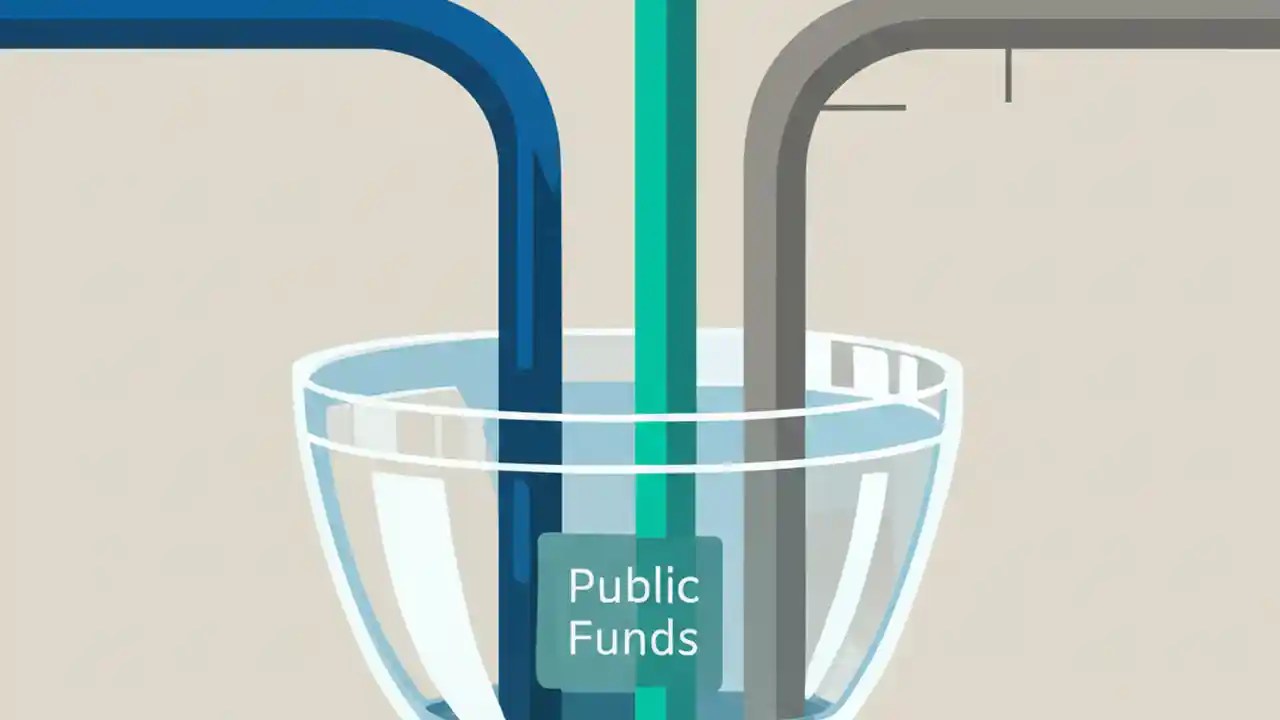 Public Funds